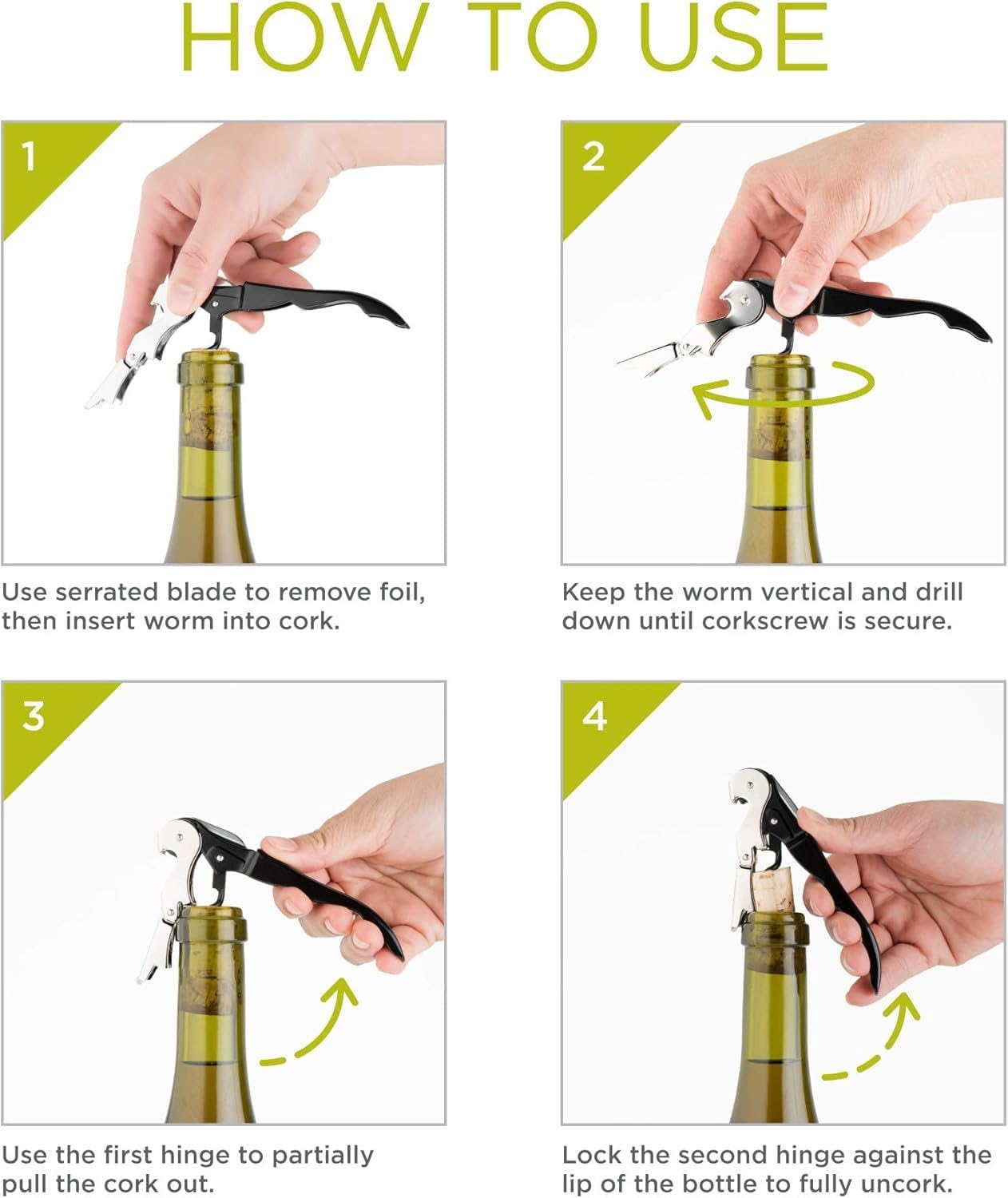 HOW TO USE

1

Use serrated blade to remove foil, then insert worm into cork.

2

Keep the worm vertical and drill down until corkscrew is secure.

3

Use the first hinge to partially pull the cork out.

4

Lock the second hinge against the lip of the bottle to fully uncork.