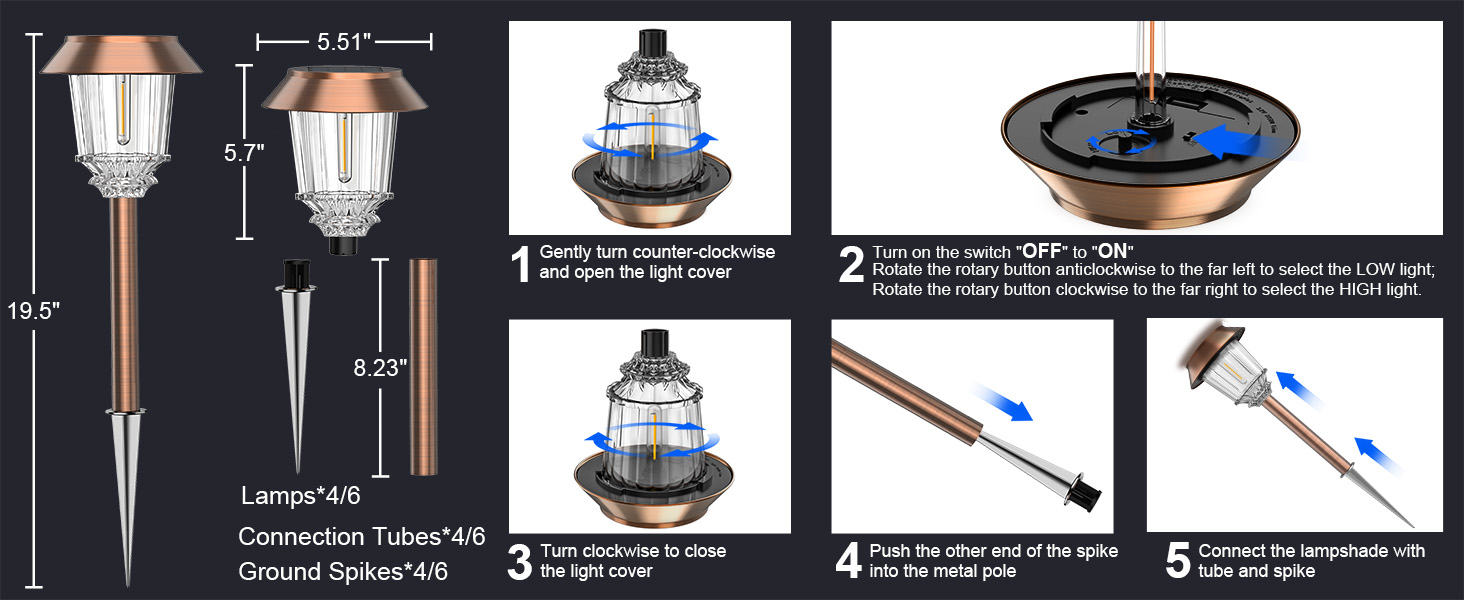 19.5"

5.51"

5.7"

8.23"

Lamps*4/6

Connection Tubes*4/6

Ground Spikes*4/6

1 Gently turn counter-clockwise and open the light cover

2 Turn on the switch "OFF" to "ON"
Rotate the rotary button anticlockwise to the far left to select the LOW light;
Rotate the rotary button clockwise to the far right to select the HIGH light.

3 Turn clockwise to close the light cover

4 Push the other end of the spike into the metal pole

5 Connect the lampshade with tube and spike