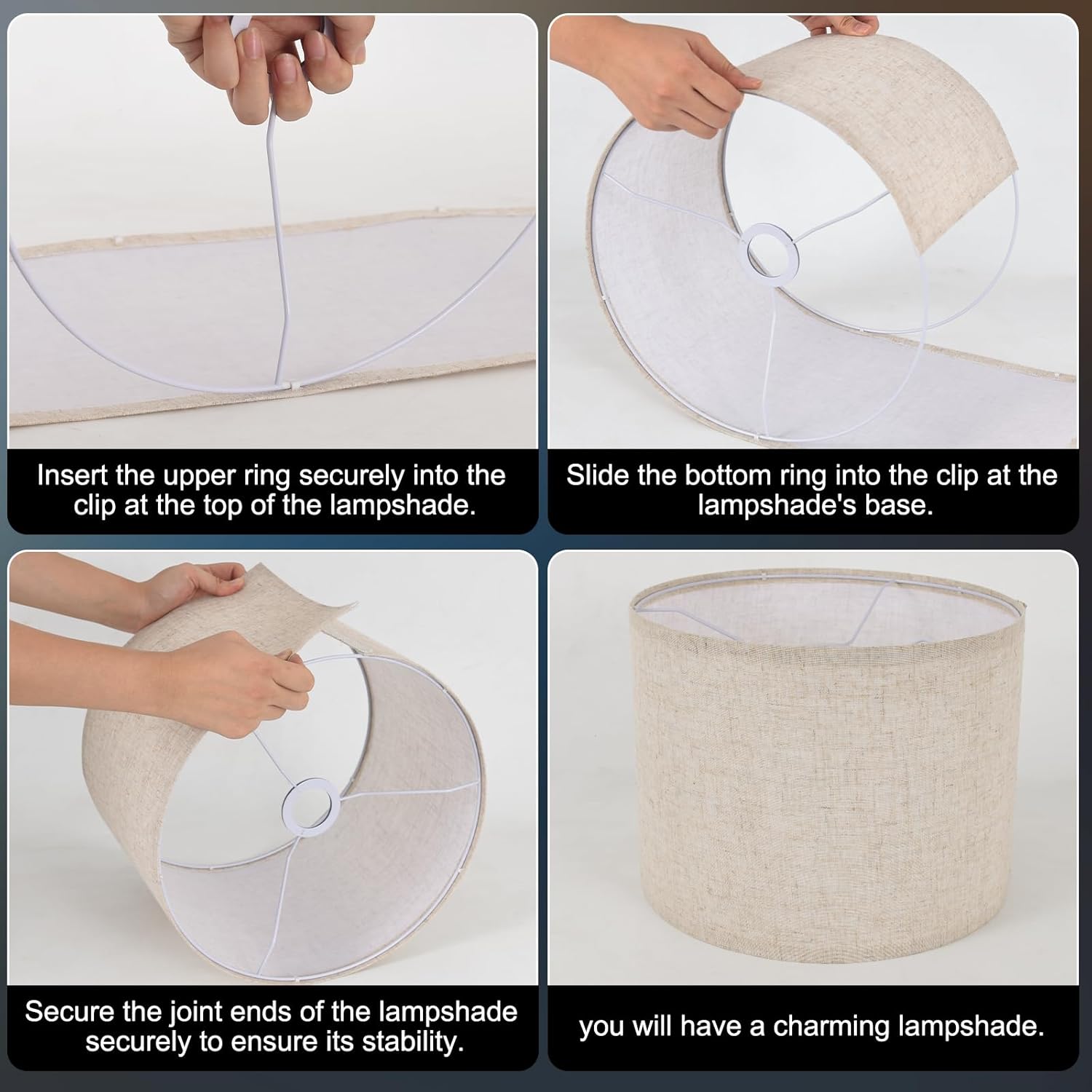 Insert the upper ring securely into the clip at the top of the lampshade.

Slide the bottom ring into the clip at the lampshade's base.

Secure the joint ends of the lampshade securely to ensure its stability.

you will have a charming lampshade.