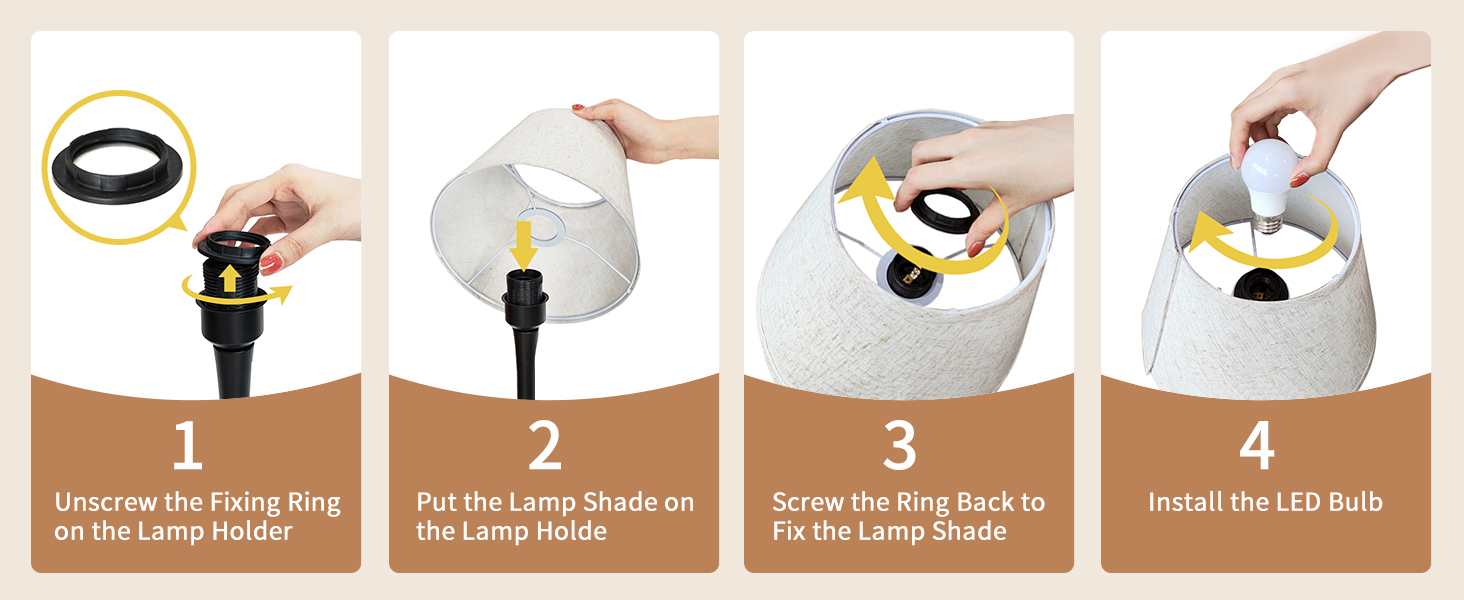 1
Unscrew the Fixing Ring on the Lamp Holder

2
Put the Lamp Shade on the Lamp Holde

3
Screw the Ring Back to Fix the Lamp Shade

4
Install the LED Bulb