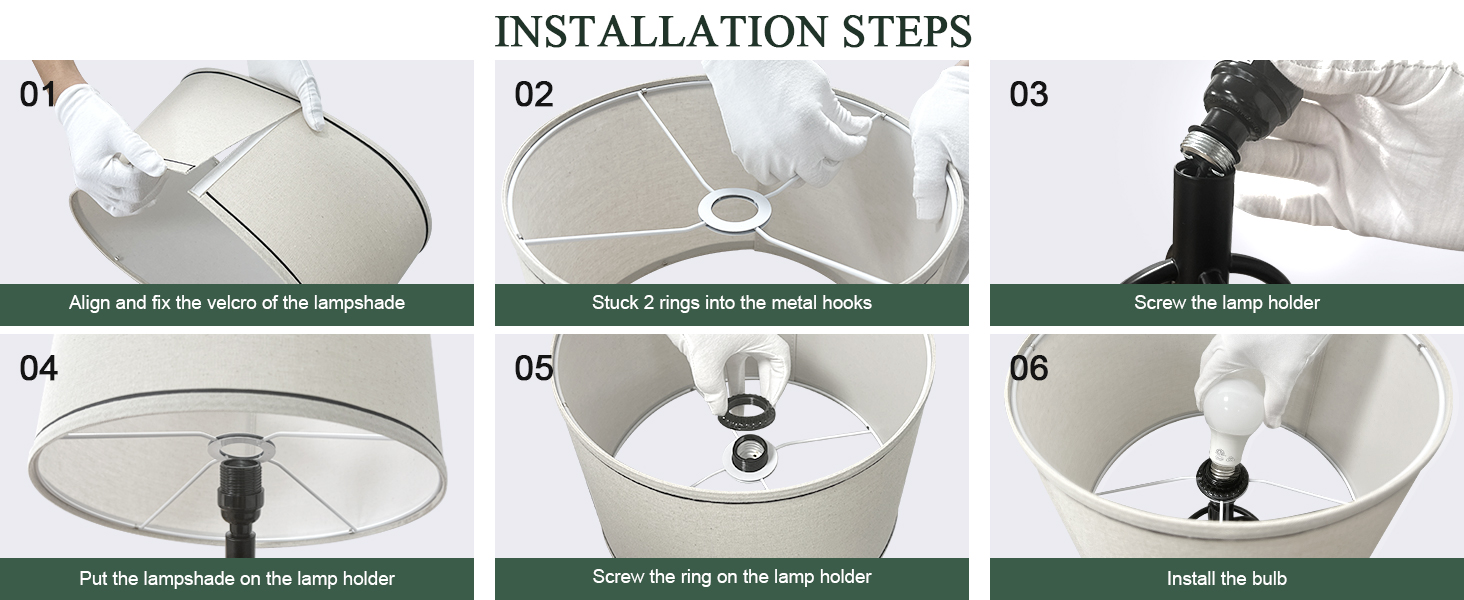 INSTALLATION STEPS

01
Align and fix the velcro of the lampshade

02
Stuck 2 rings into the metal hooks

03
Screw the lamp holder

04
Put the lampshade on the lamp holder

05
Screw the ring on the lamp holder

06
Install the bulb