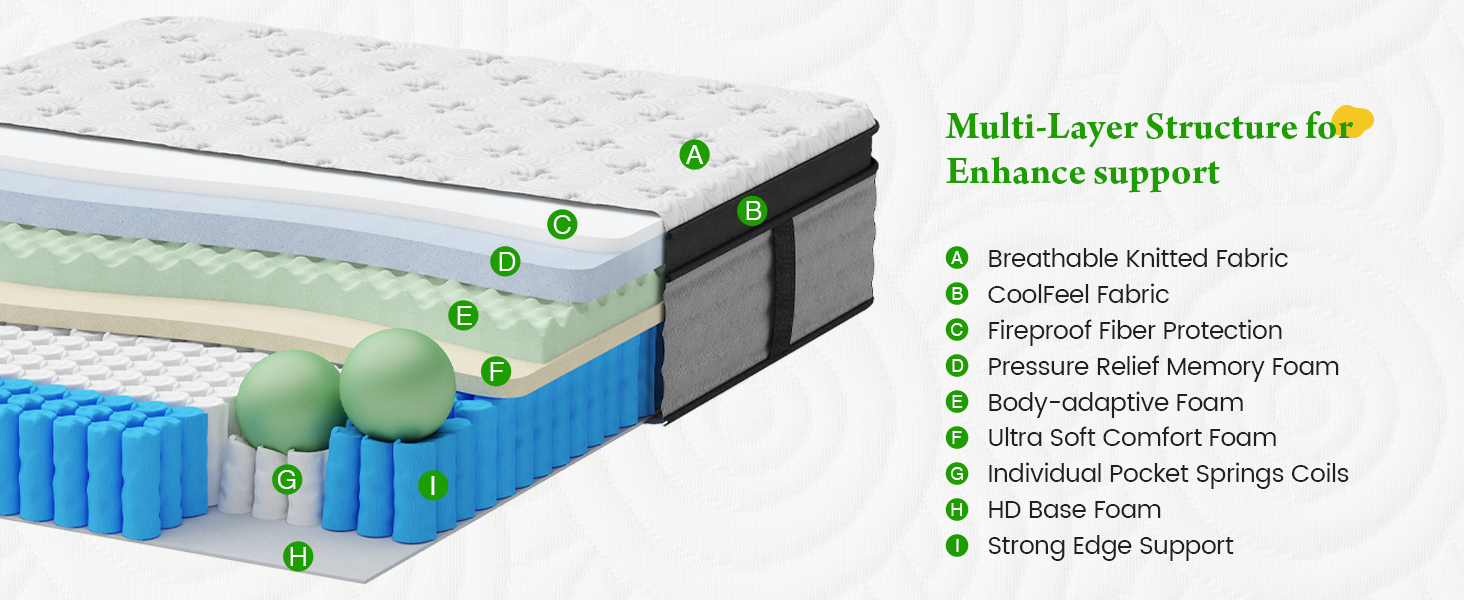 A
B
C
D
E
F
G
I
H

Multi-Layer Structure for Enhance support

A Breathable Knitted Fabric
B CoolFeel Fabric
C Fireproof Fiber Protection
D Pressure Relief Memory Foam
E Body-adaptive Foam
F Ultra Soft Comfort Foam
G Individual Pocket Springs Coils
H HD Base Foam
I Strong Edge Support