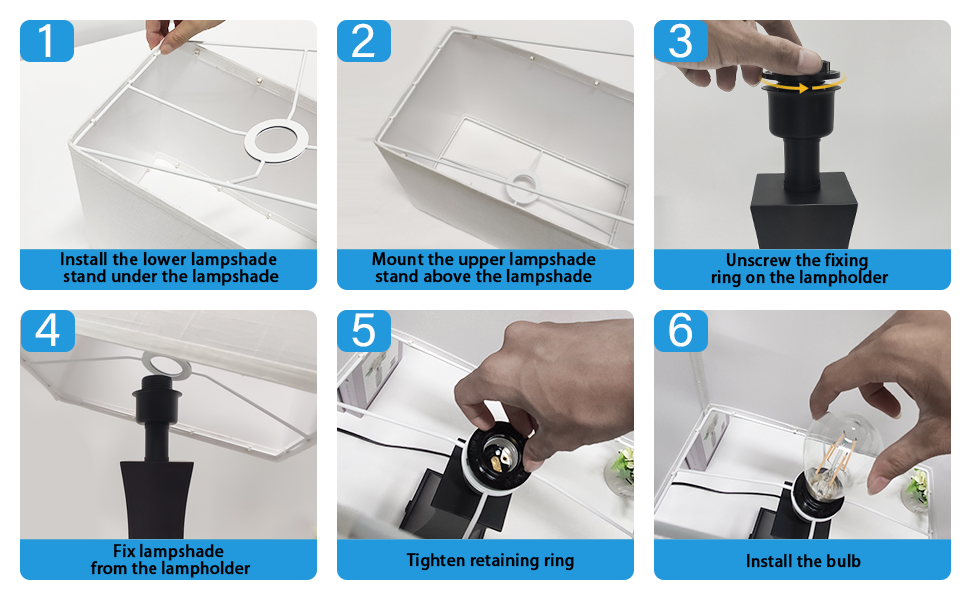 1
Install the lower lampshade stand under the lampshade

2
Mount the upper lampshade stand above the lampshade

3
Unscrew the fixing ring on the lampholder

4
Fix lampshade from the lampholder

5
Tighten retaining ring

6
Install the bulb