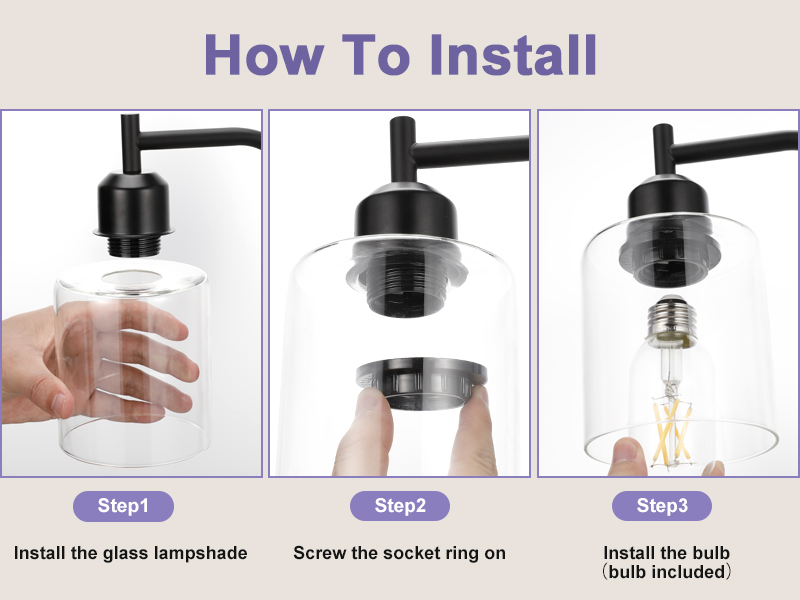 How To Install

Step1

Install the glass lampshade

Step2

Screw the socket ring on

Step3

Install the bulb
（bulb included）