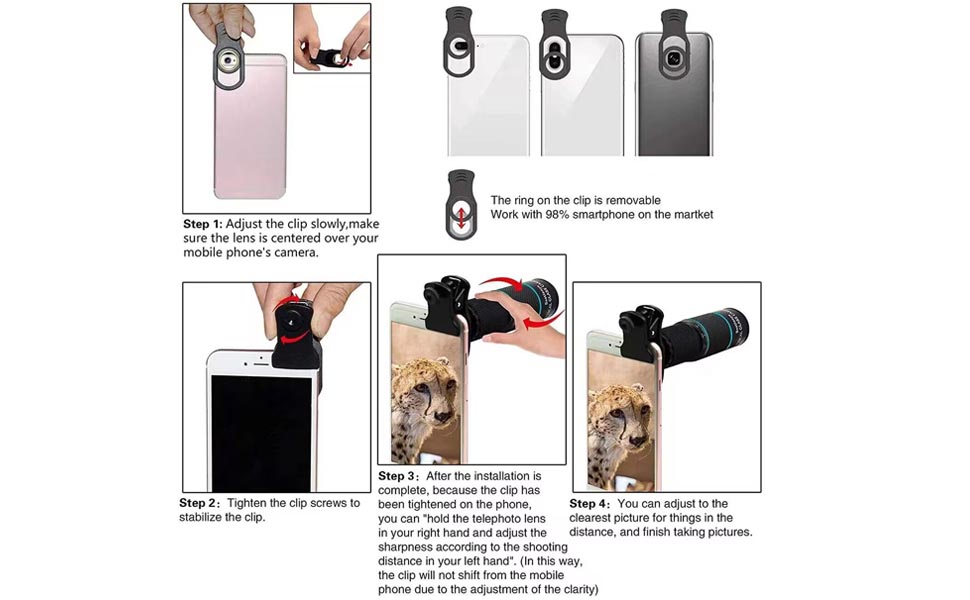 Step 1: Adjust the clip slowly,make sure the lens is centered over your mobile phone's camera.

The ring on the clip is removable
Work with 98% smartphone on the martket

Step 2: Tighten the clip screws to stabilize the clip.

Step 3: After the installation is complete, because the clip has been tightened on the phone, you can "hold the telephoto lens in your right hand and adjust the sharpness according to the shooting distance in your left hand". (In this way, the clip will not shift from the mobile phone due to the adjustment of the clarity)

Step 4: You can adjust to the clearest picture for things in the distance, and finish taking pictures.