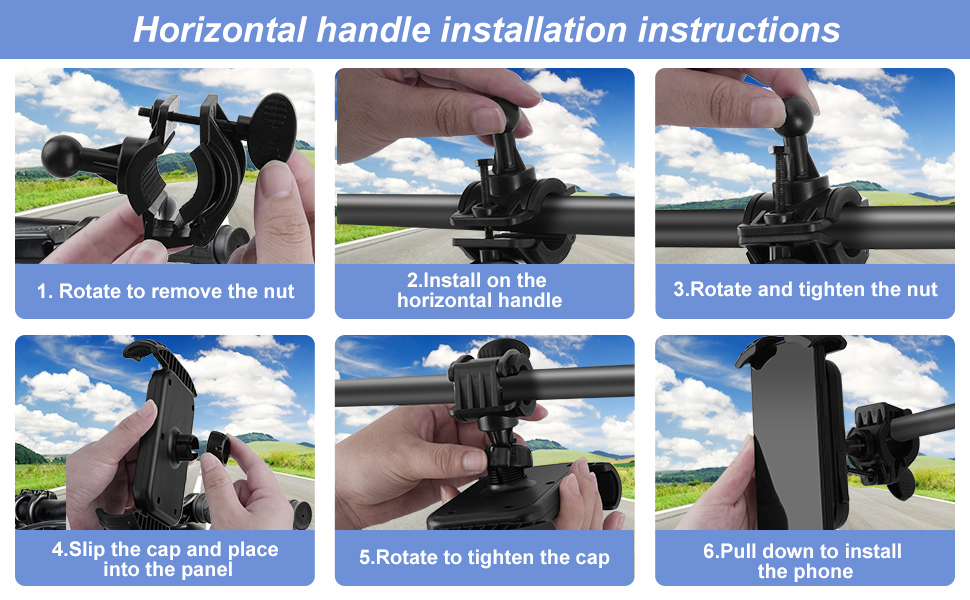 Horizontal handle installation instructions

1. Rotate to remove the nut

2.Install on the horizontal handle

3.Rotate and tighten the nut

4.Slip the cap and place into the panel

5.Rotate to tighten the cap

6.Pull down to install the phone