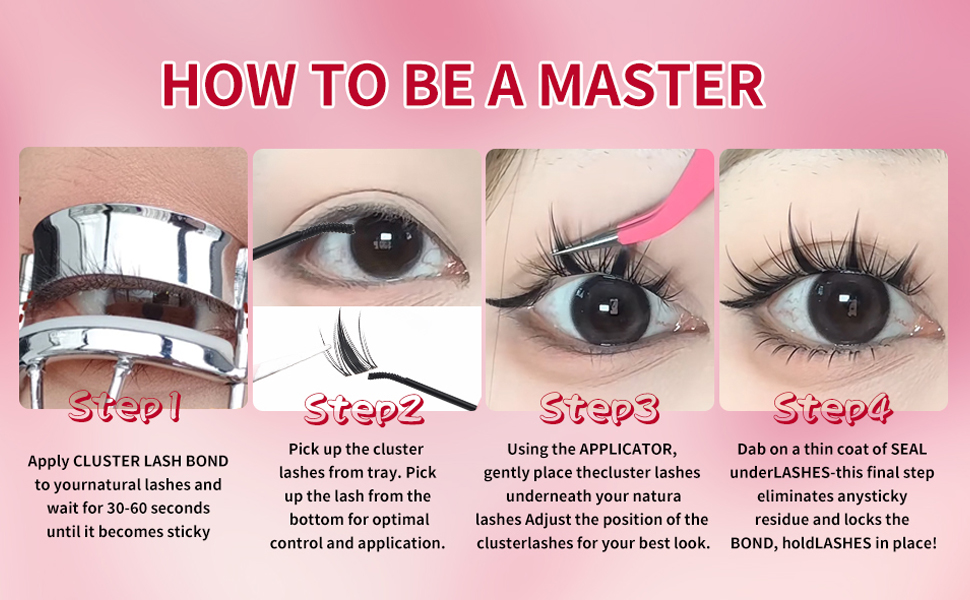 HOW TO BE A MASTER

Step1

Apply CLUSTER LASH BOND to yournatural lashes and wait for 30-60 seconds until it becomes sticky

Step2

Pick up the cluster lashes from tray. Pick up the lash from the bottom for optimal control and application.

Step3

Using the APPLICATOR, gently place thecluster lashes underneath your natura lashes Adjust the position of the clusterlashes for your best look.

Step4

Dab on a thin coat of SEAL underLASHES-this final step eliminates anysticky residue and locks the BOND, holdLASHES in place!