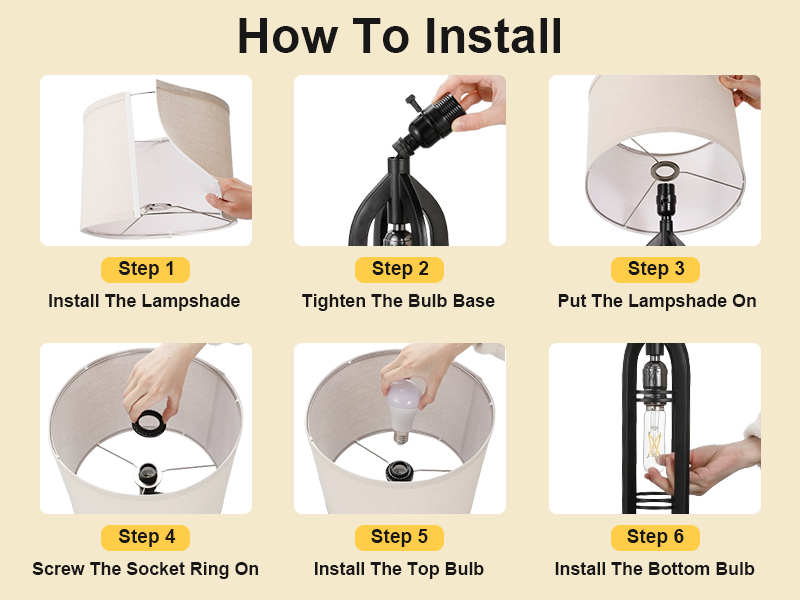 How To Install

Step 1
Install The Lampshade

Step 2
Tighten The Bulb Base

Step 3
Put The Lampshade On

Step 4
Screw The Socket Ring On

Step 5
Install The Top Bulb

Step 6
Install The Bottom Bulb