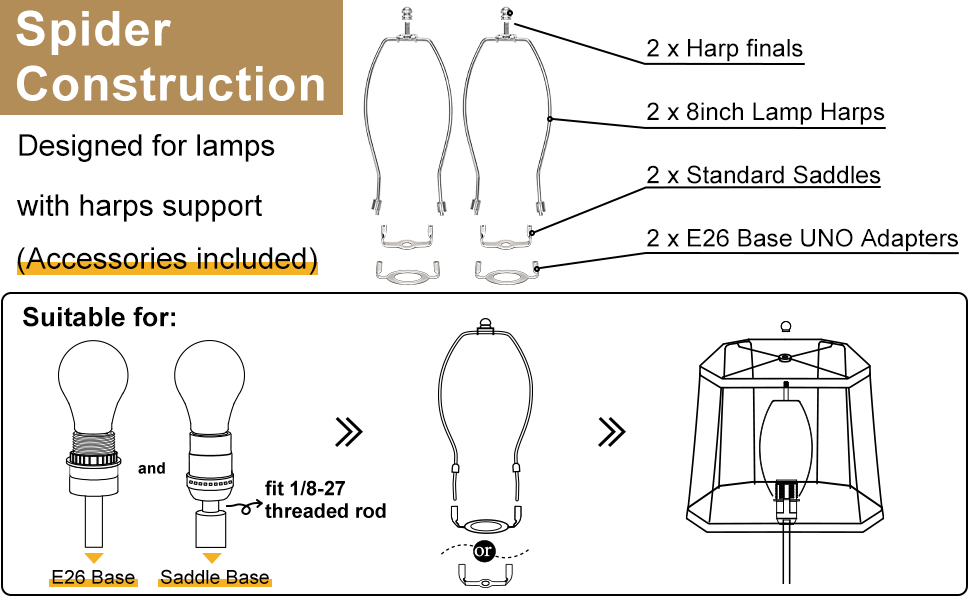 Spider Construction

Designed for lamps with harps support (Accessories included)

2 x Harp finals

2 x 8inch Lamp Harps

2 x Standard Saddles

2 x E26 Base UNO Adapters

Suitable for:

and

fit 1/8-27 threaded rod

E26 Base

Saddle Base

or