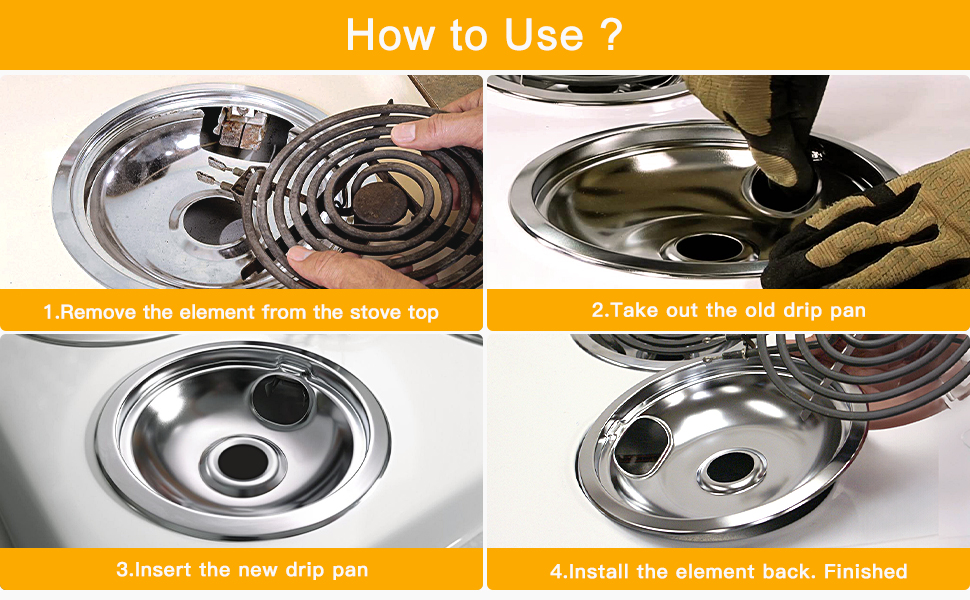 How to Use ?

1.Remove the element from the stove top

2.Take out the old drip pan

3.Insert the new drip pan

4.Install the element back. Finished