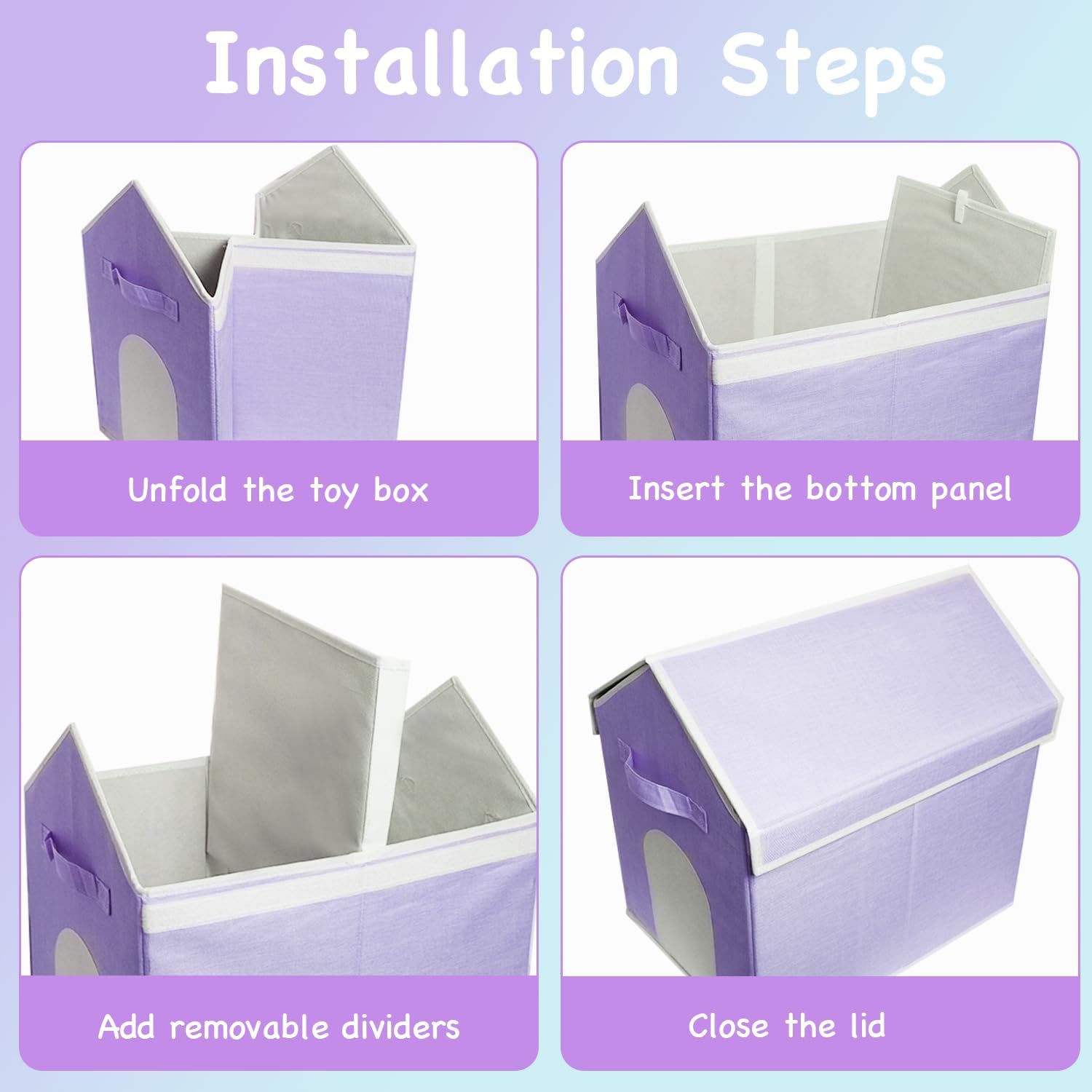 Installation Steps

Unfold the toy box

Insert the bottom panel

Add removable dividers

Close the lid