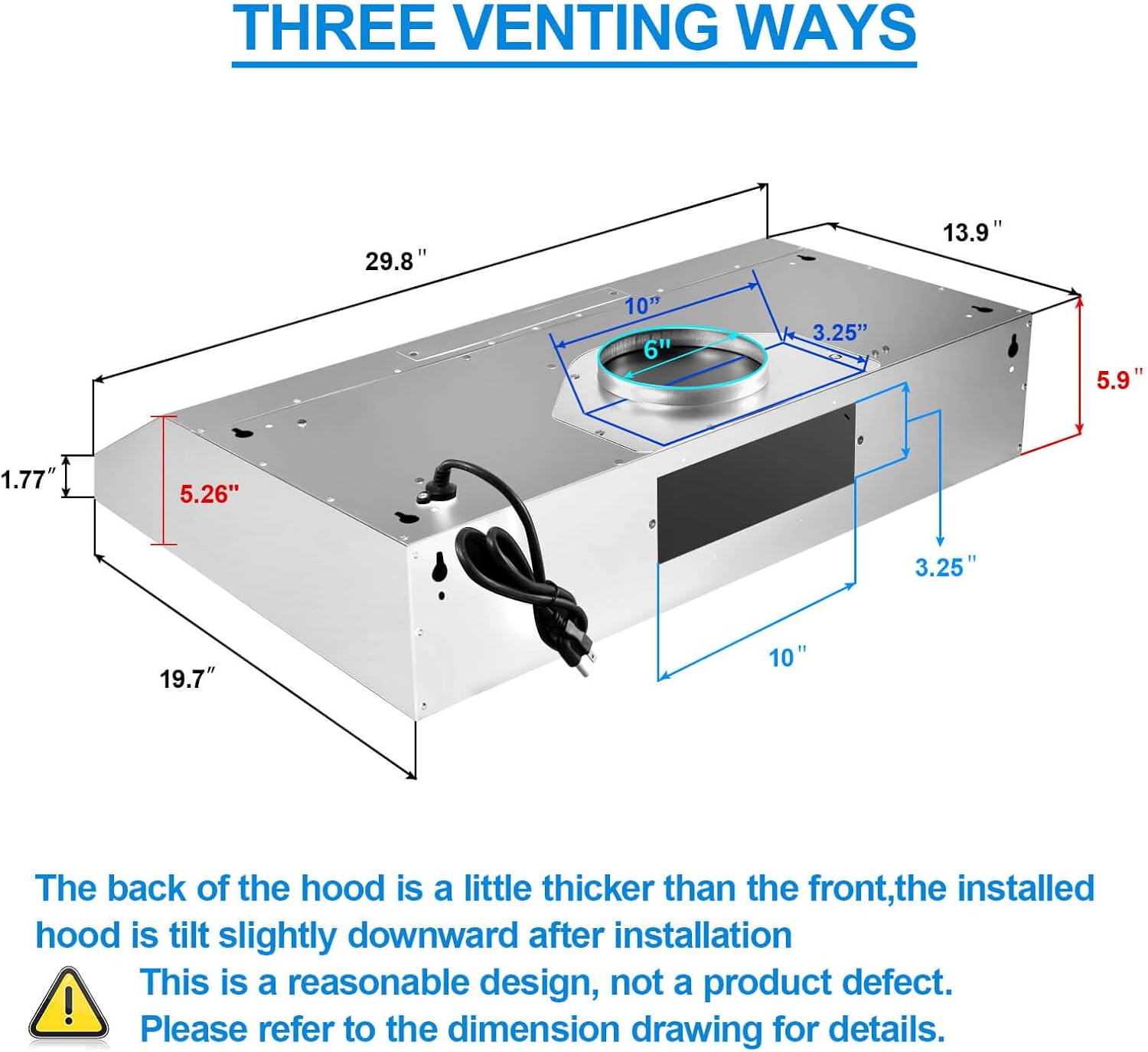 THREE VENTING WAYS

29.8"

13.9"

10"

3.25"

6"

5.9"

1.77"

5.26"

3.25"

10"

19.7"

The back of the hood is a little thicker than the front,the installed hood is tilt slightly downward after installation

This is a reasonable design, not a product defect.
Please refer to the dimension drawing for details.