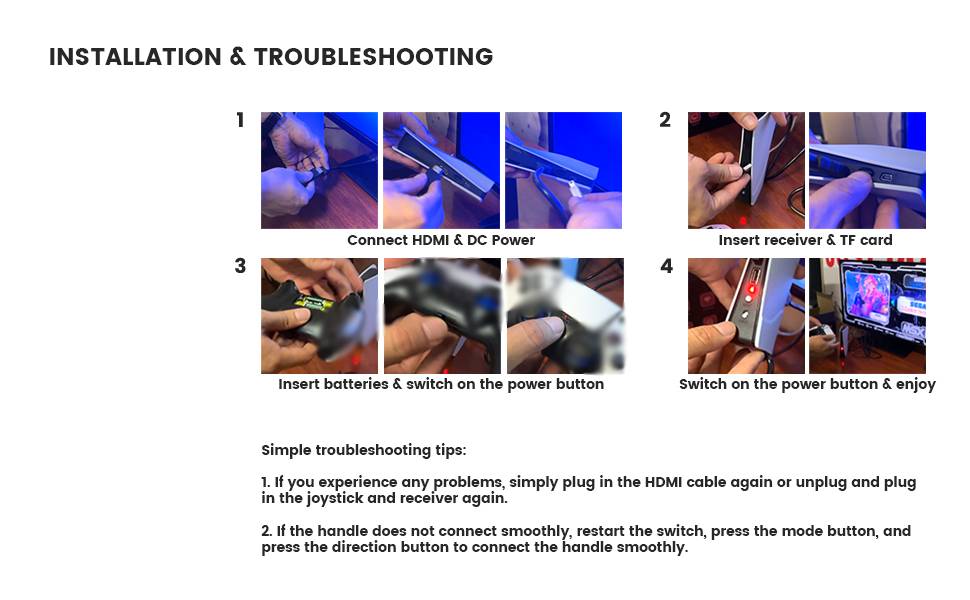 INSTALLATION & TROUBLESHOOTING

1

Connect HDMI & DC Power

2

Insert receiver & TF card

3

Insert batteries & switch on the power button

4

Switch on the power button & enjoy

Simple troubleshooting tips:

1. If you experience any problems, simply plug in the HDMI cable again or unplug and plug in the joystick and receiver again.

2. If the handle does not connect smoothly, restart the switch, press the mode button, and press the direction button to connect the handle smoothly.