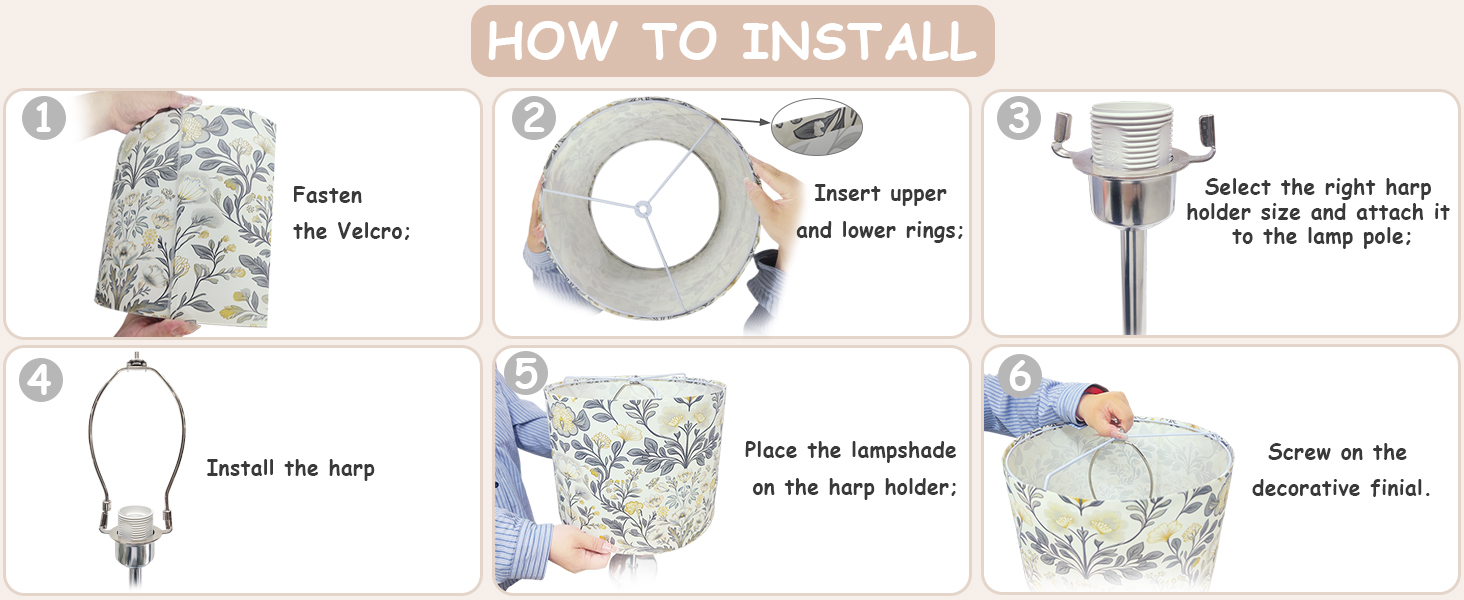 HOW TO INSTALL

1
Fasten the Velcro;

2
Insert upper and lower rings;

3
Select the right harp holder size and attach it to the lamp pole;

4
Install the harp

5
Place the lampshade on the harp holder;

6
Screw on the decorative finial.