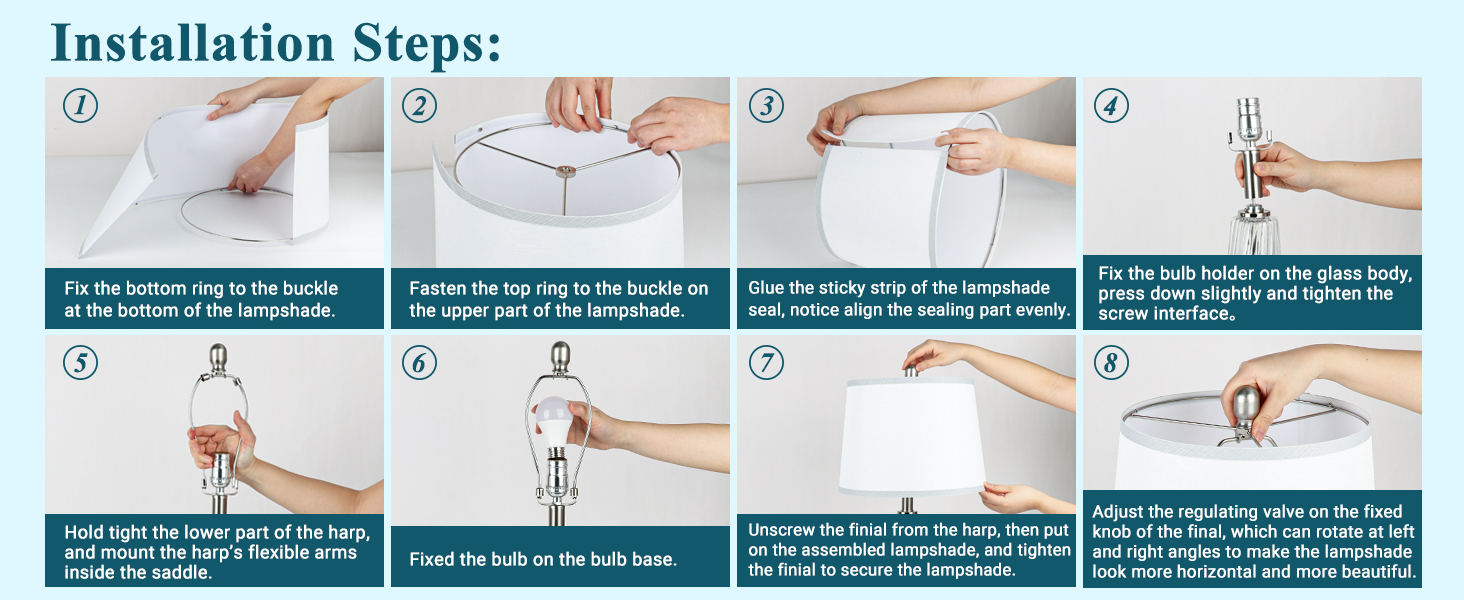 Installation Steps:

1

Fix the bottom ring to the buckle at the bottom of the lampshade.

2

Fasten the top ring to the buckle on the upper part of the lampshade.

3

Glue the sticky strip of the lampshade seal, notice align the sealing part evenly.

4

Fix the bulb holder on the glass body, press down slightly and tighten the screw interface。

5

Hold tight the lower part of the harp, and mount the harp's flexible arms inside the saddle.

6

Fixed the bulb on the bulb base.

7

Unscrew the finial from the harp, then put on the assembled lampshade, and tighten the finial to secure the lampshade.

8

Adjust the regulating valve on the fixed knob of the final, which can rotate at left and right angles to make the lampshade look more horizontal and more beautiful.