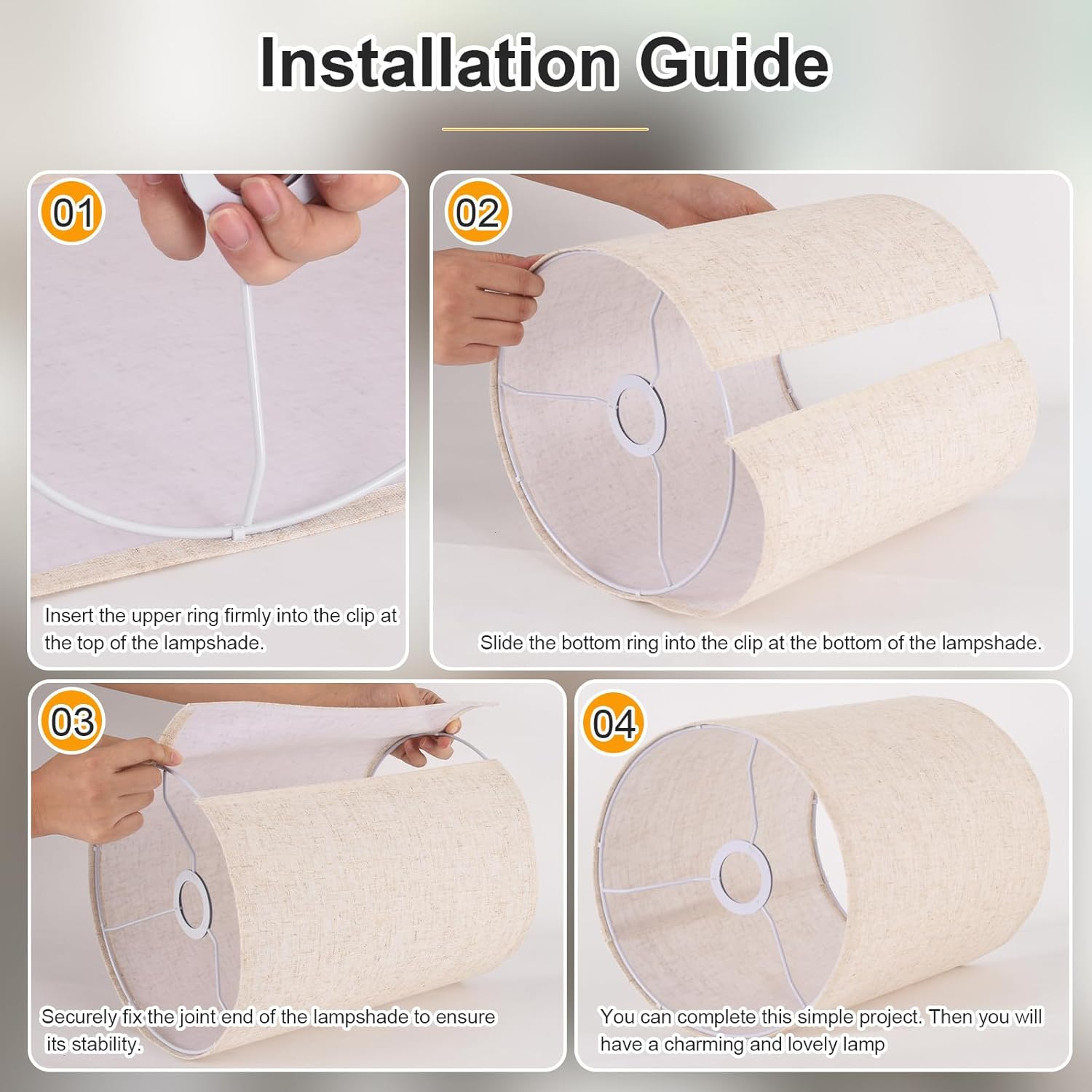 Installation Guide

01

Insert the upper ring firmly into the clip at the top of the lampshade.

02

Slide the bottom ring into the clip at the bottom of the lampshade.

03

Securely fix the joint end of the lampshade to ensure its stability.

04

You can complete this simple project. Then you will have a charming and lovely lamp