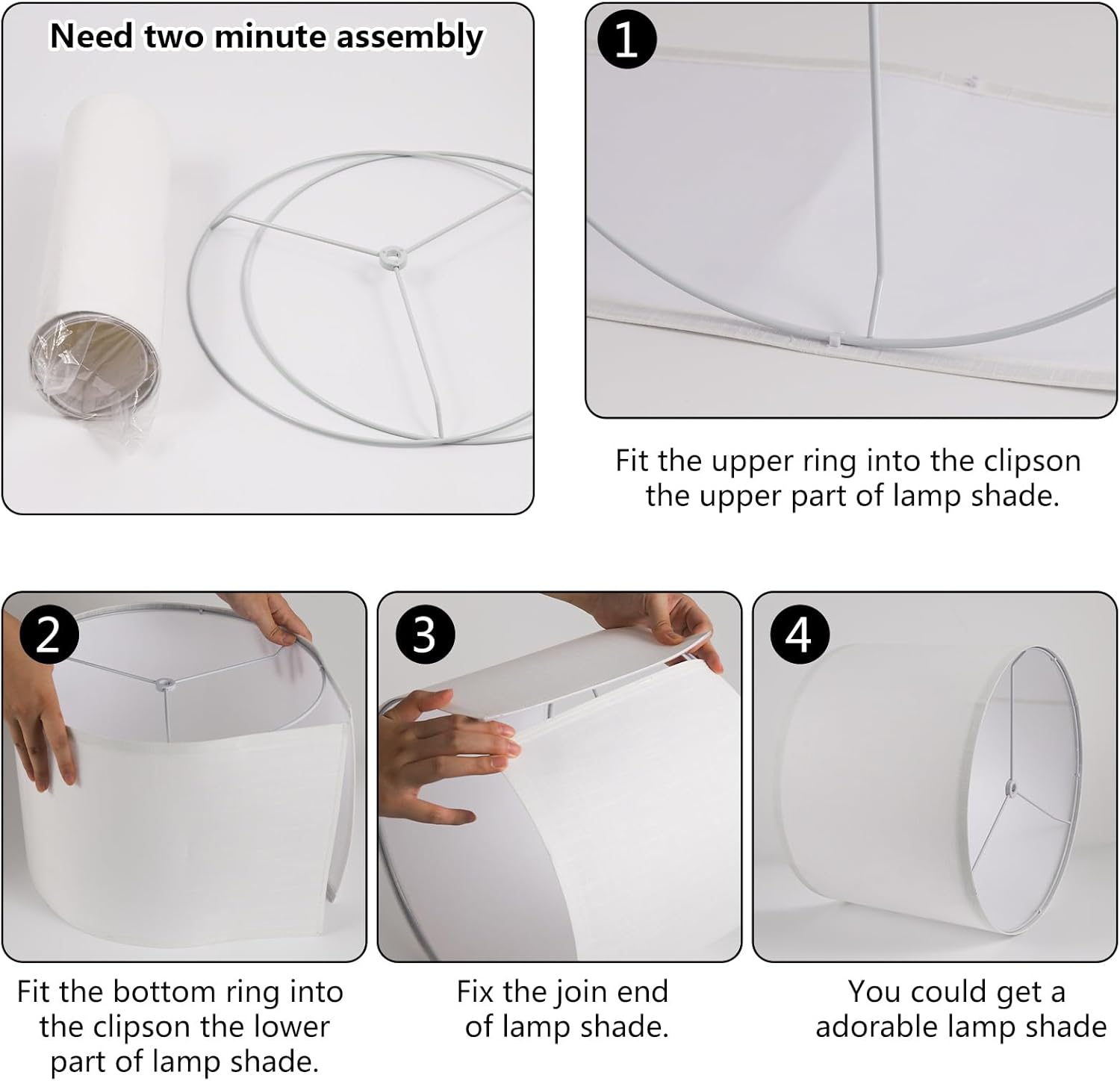 Need two minute assembly

1

Fit the upper ring into the clipson the upper part of lamp shade.

2

Fit the bottom ring into the clipson the lower part of lamp shade.

3

Fix the join end of lamp shade.

4

You could get a adorable lamp shade