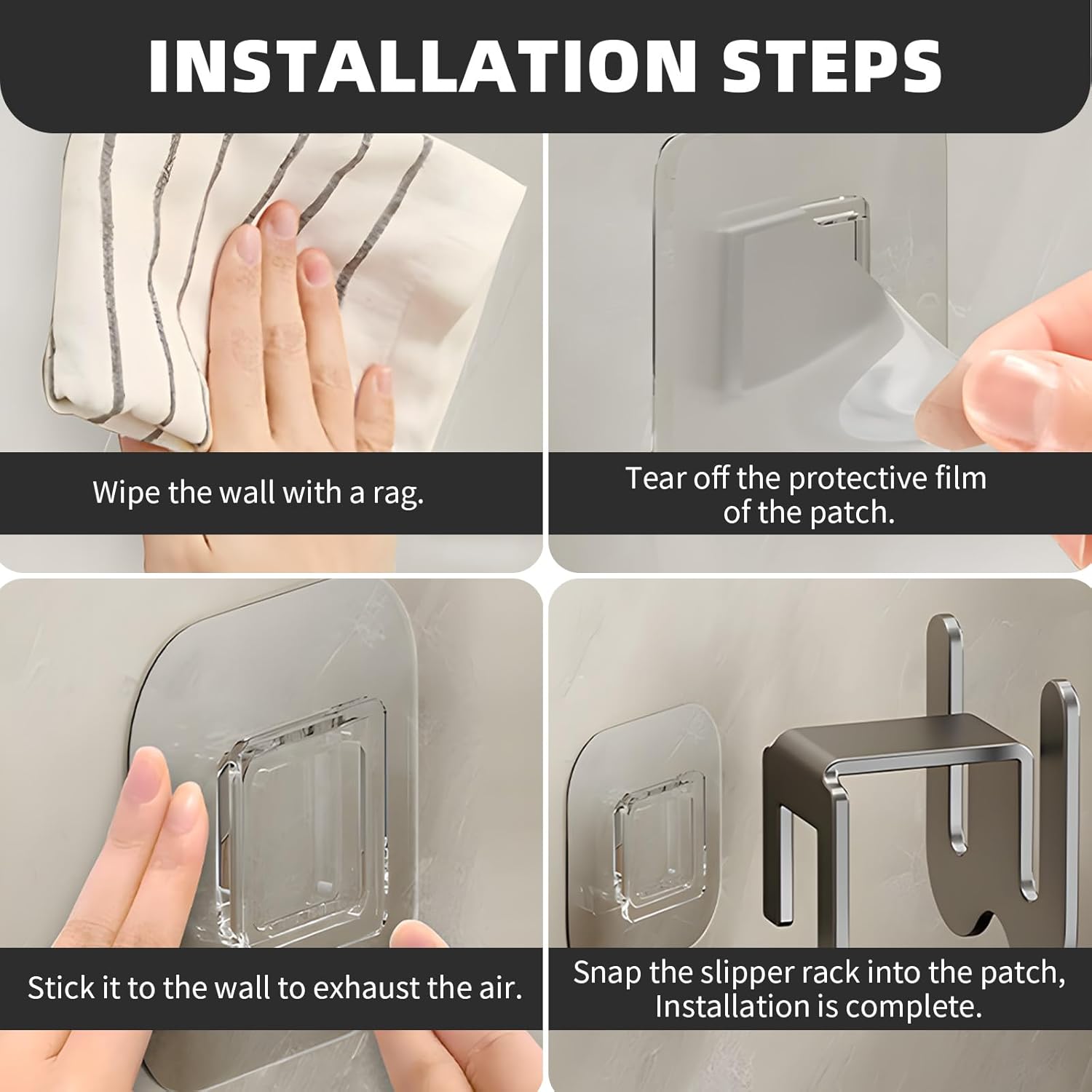 INSTALLATION STEPS

Wipe the wall with a rag.

Tear off the protective film of the patch.

Stick it to the wall to exhaust the air.

Snap the slipper rack into the patch, Installation is complete.