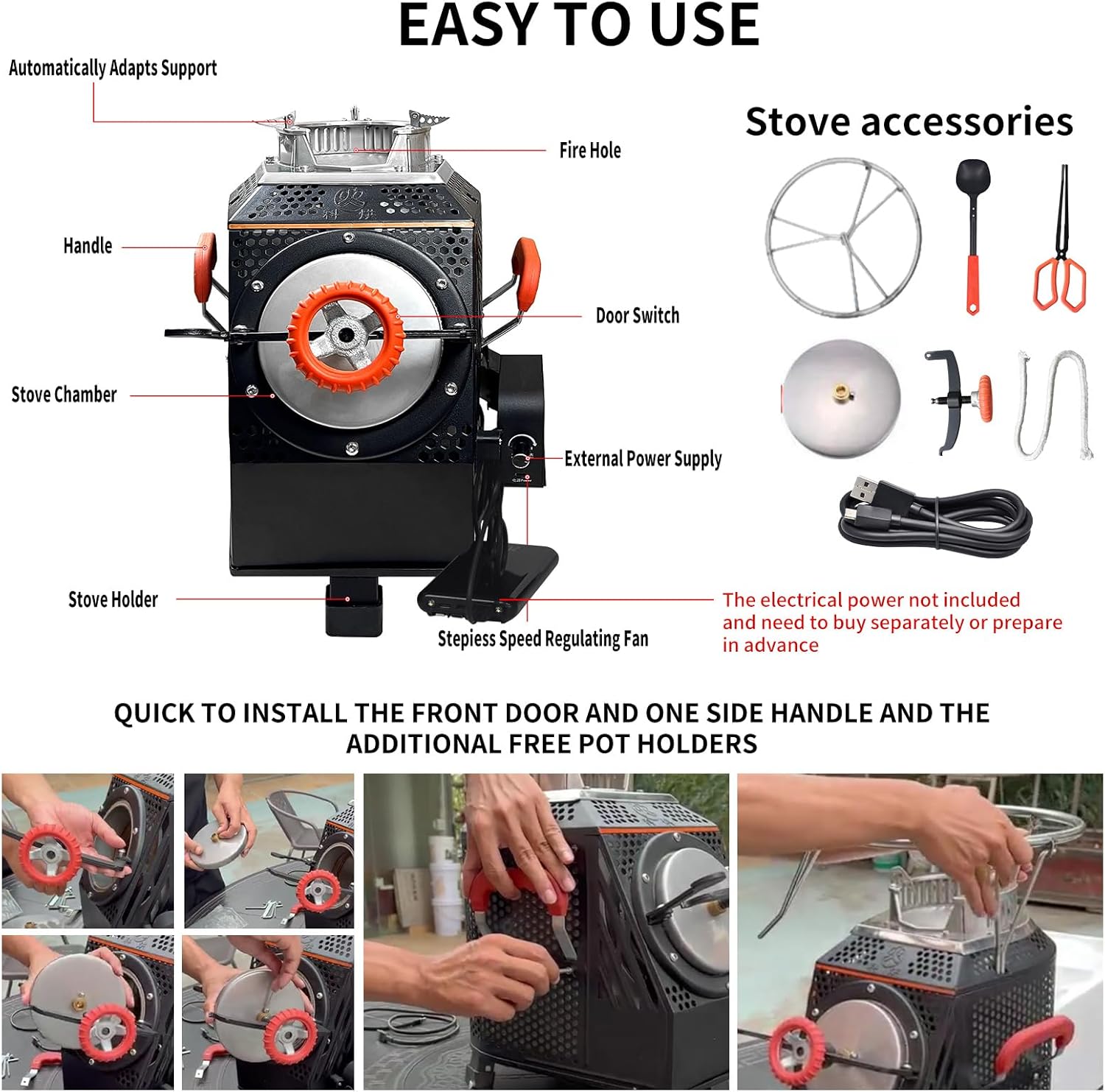 EASY TO USE

Automatically Adapts Support

Fire Hole

Handle

Door Switch

Stove Chamber

External Power Supply

Stove Holder

Stepiess Speed Regulating Fan

Stove accessories

The electrical power not included and need to buy separately or prepare in advance

QUICK TO INSTALL THE FRONT DOOR AND ONE SIDE HANDLE AND THE ADDITIONAL FREE POT HOLDERS