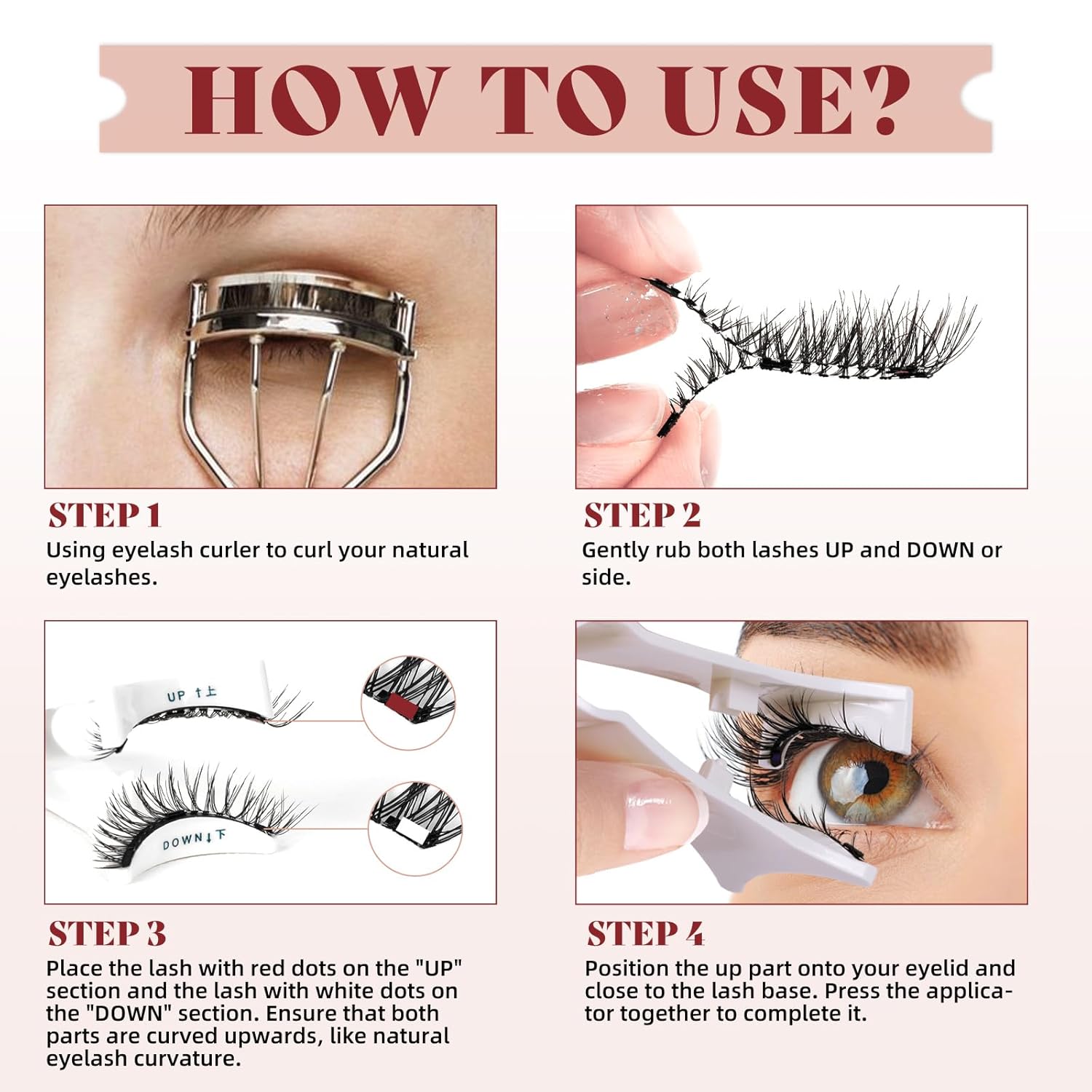 HOW TO USE?

STEP 1
Using eyelash curler to curl your natural eyelashes.

STEP 2
Gently rub both lashes UP and DOWN or side.

UP ↑上

DOWN↓下

STEP 3
Place the lash with red dots on the "UP" section and the lash with white dots on the "DOWN" section. Ensure that both parts are curved upwards, like natural eyelash curvature.

STEP 4
Position the up part onto your eyelid and close to the lash base. Press the applicator together to complete it.