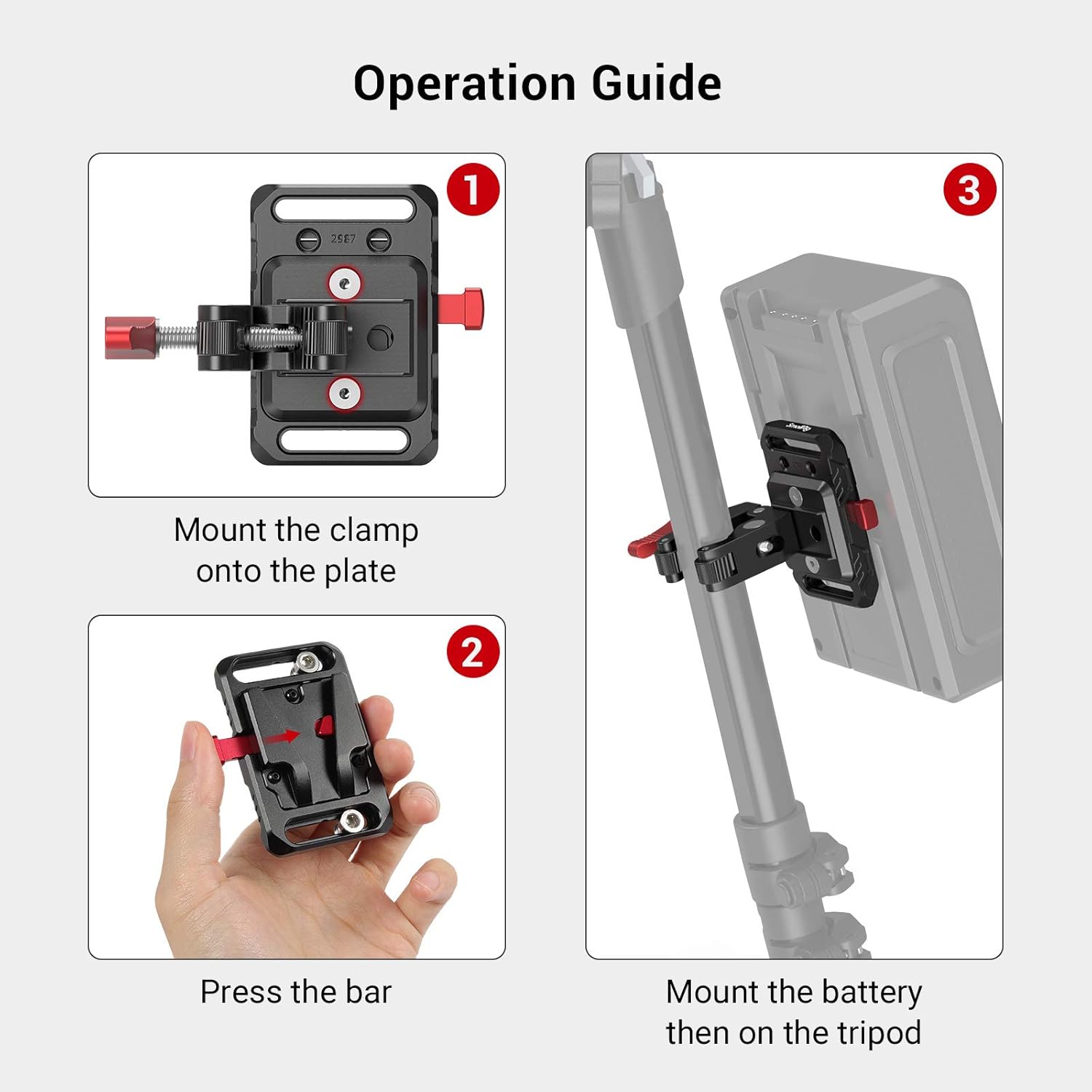 Operation Guide

1

2987

Mount the clamp onto the plate

2

Press the bar

3

SmallRig

Mount the battery then on the tripod