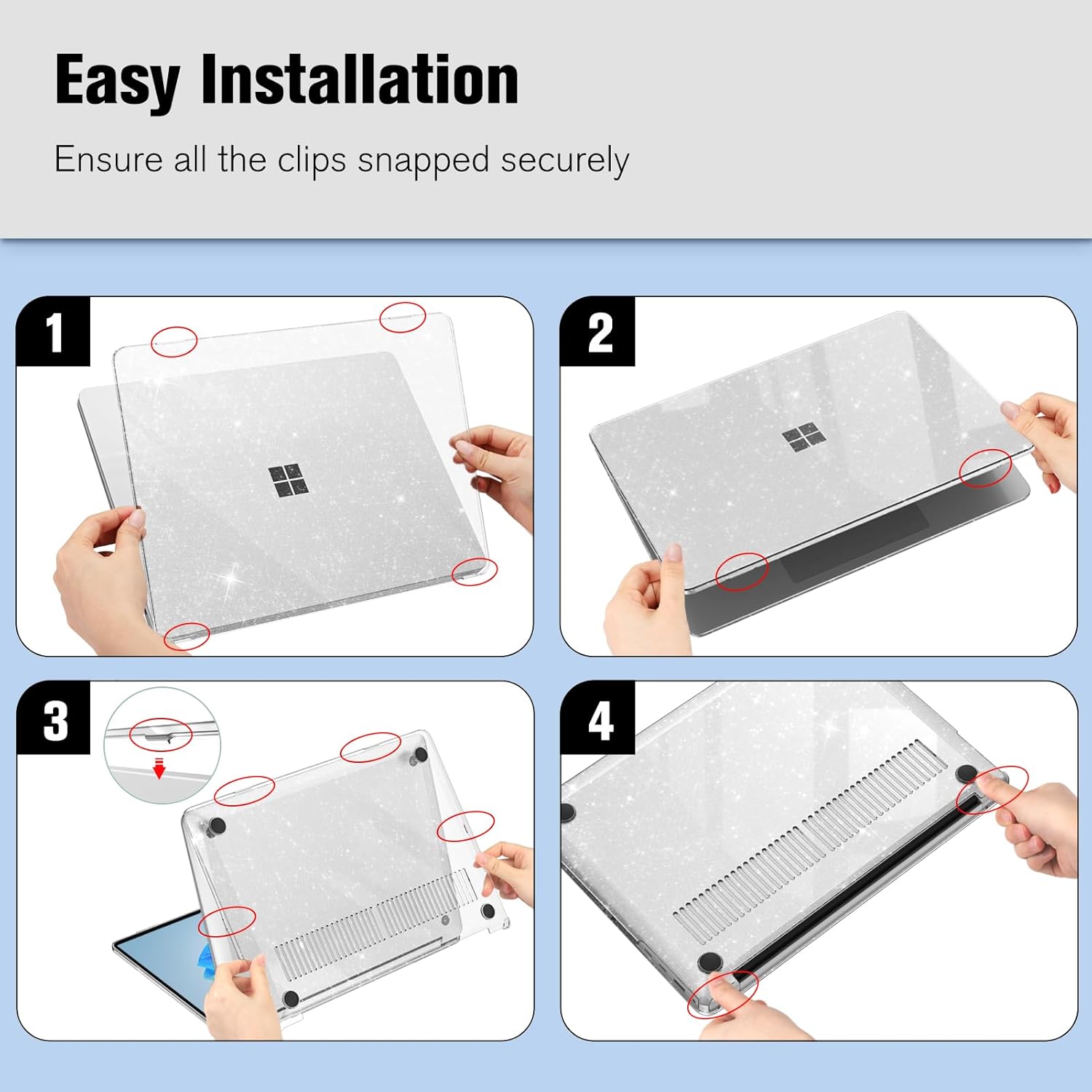 Easy Installation

Ensure all the clips snapped securely

1

2

3

4