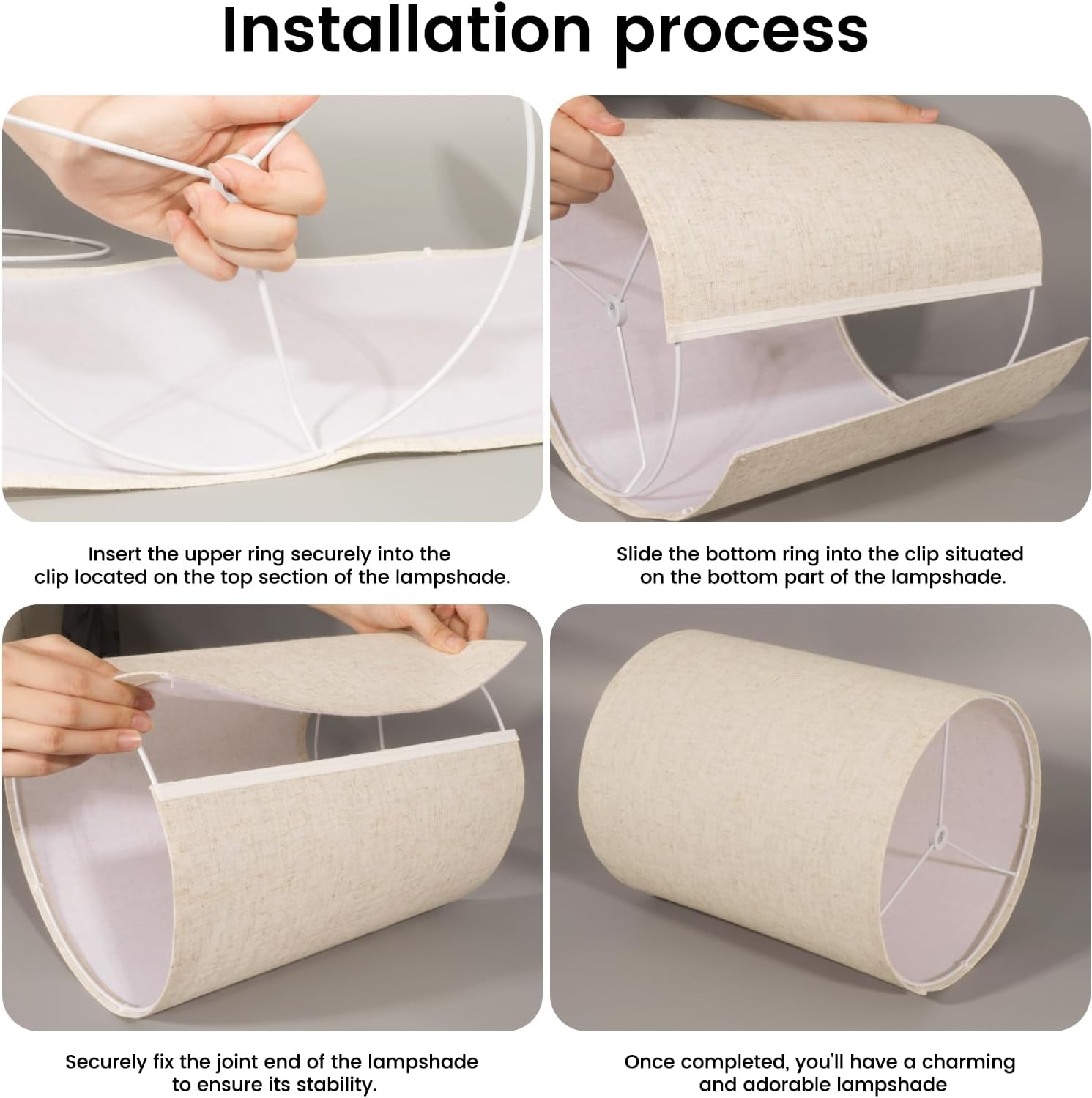 Installation process

Insert the upper ring securely into the clip located on the top section of the lampshade.

Slide the bottom ring into the clip situated on the bottom part of the lampshade.

Securely fix the joint end of the lampshade to ensure its stability.

Once completed, you'll have a charming and adorable lampshade