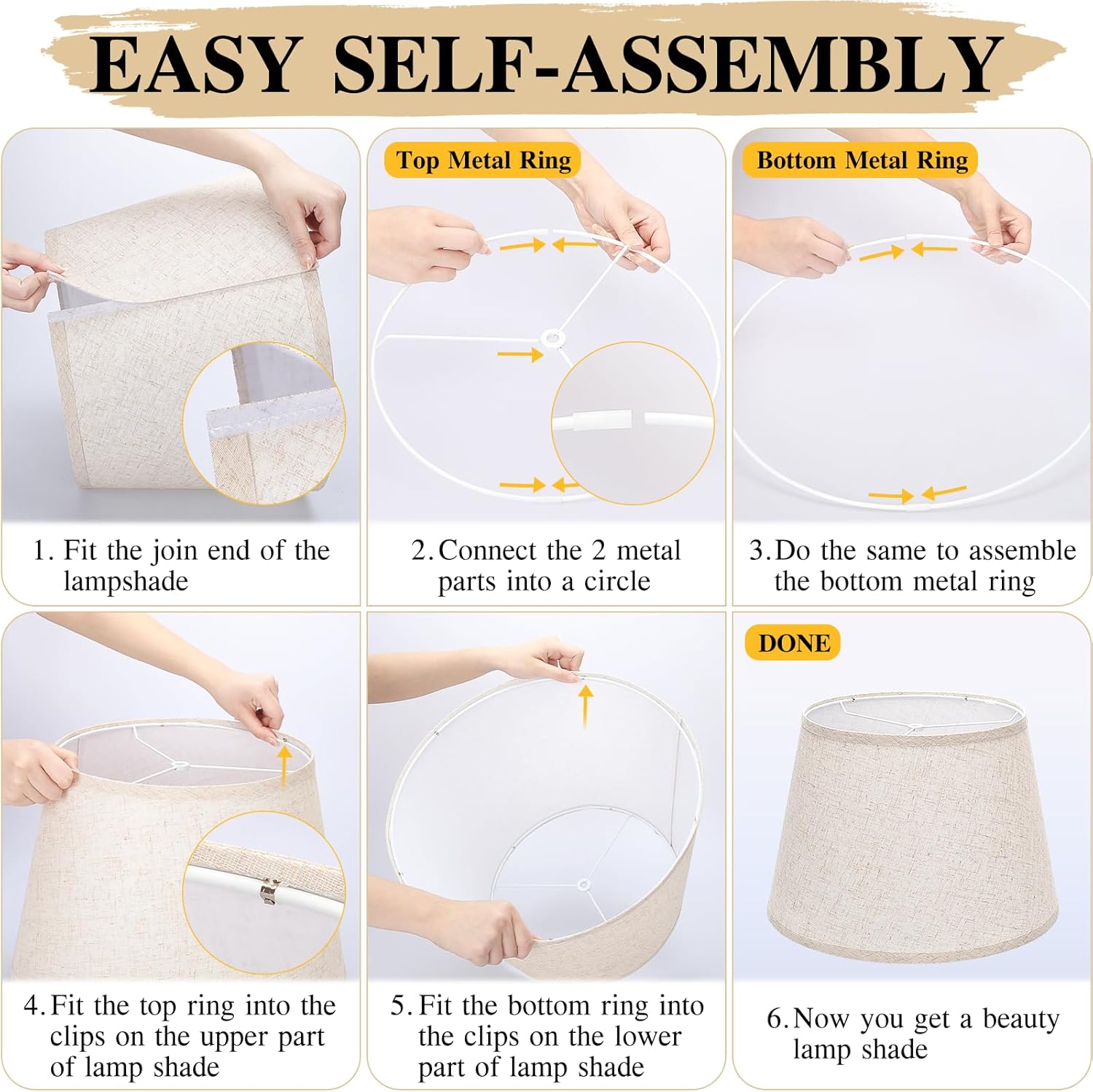 EASY SELF-ASSEMBLY

1. Fit the join end of the lampshade

Top Metal Ring

2. Connect the 2 metal parts into a circle

Bottom Metal Ring

3. Do the same to assemble the bottom metal ring

4. Fit the top ring into the clips on the upper part of lamp shade

5. Fit the bottom ring into the clips on the lower part of lamp shade

DONE

6. Now you get a beauty lamp shade