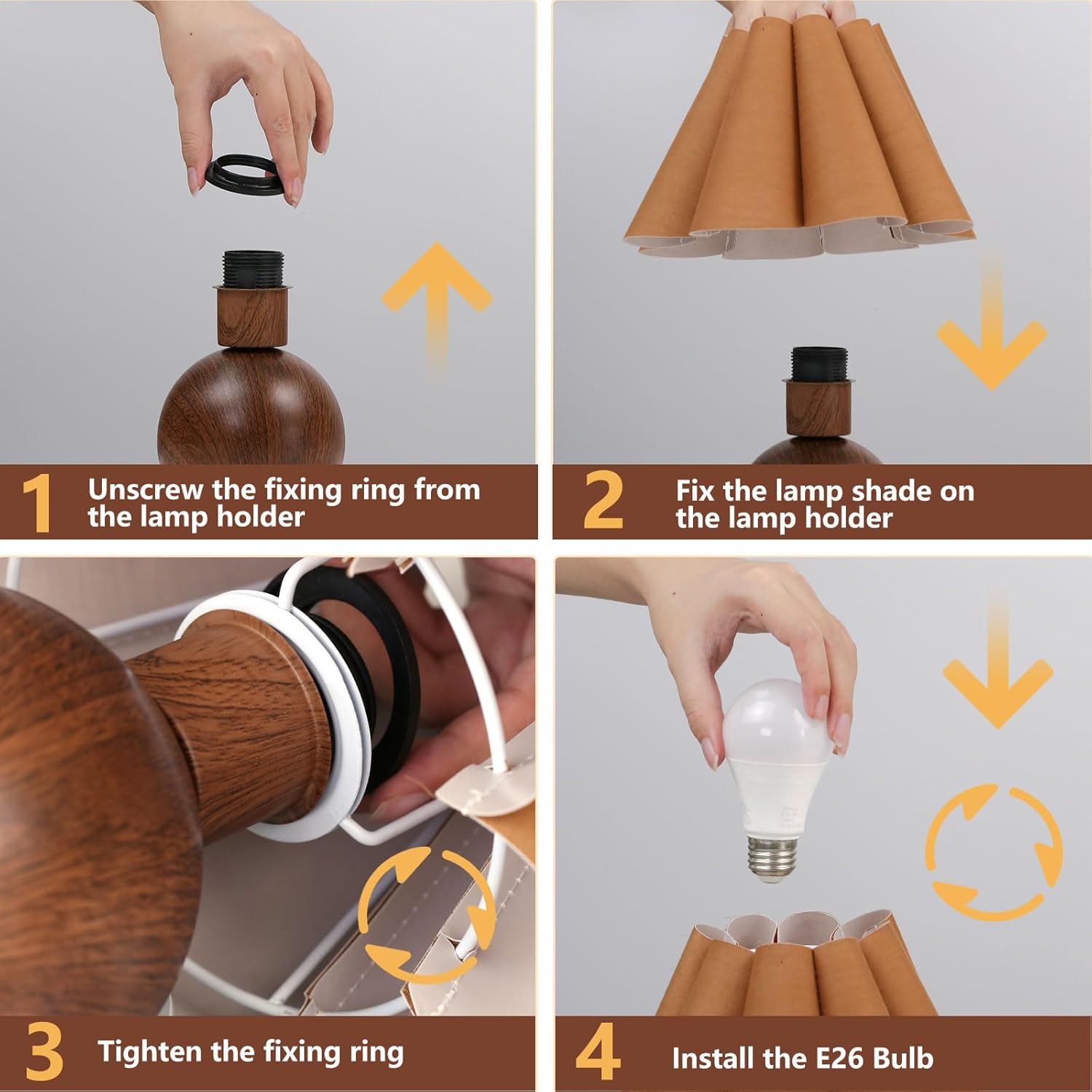 1 Unscrew the fixing ring from the lamp holder

2 Fix the lamp shade on the lamp holder

3 Tighten the fixing ring

4 Install the E26 Bulb