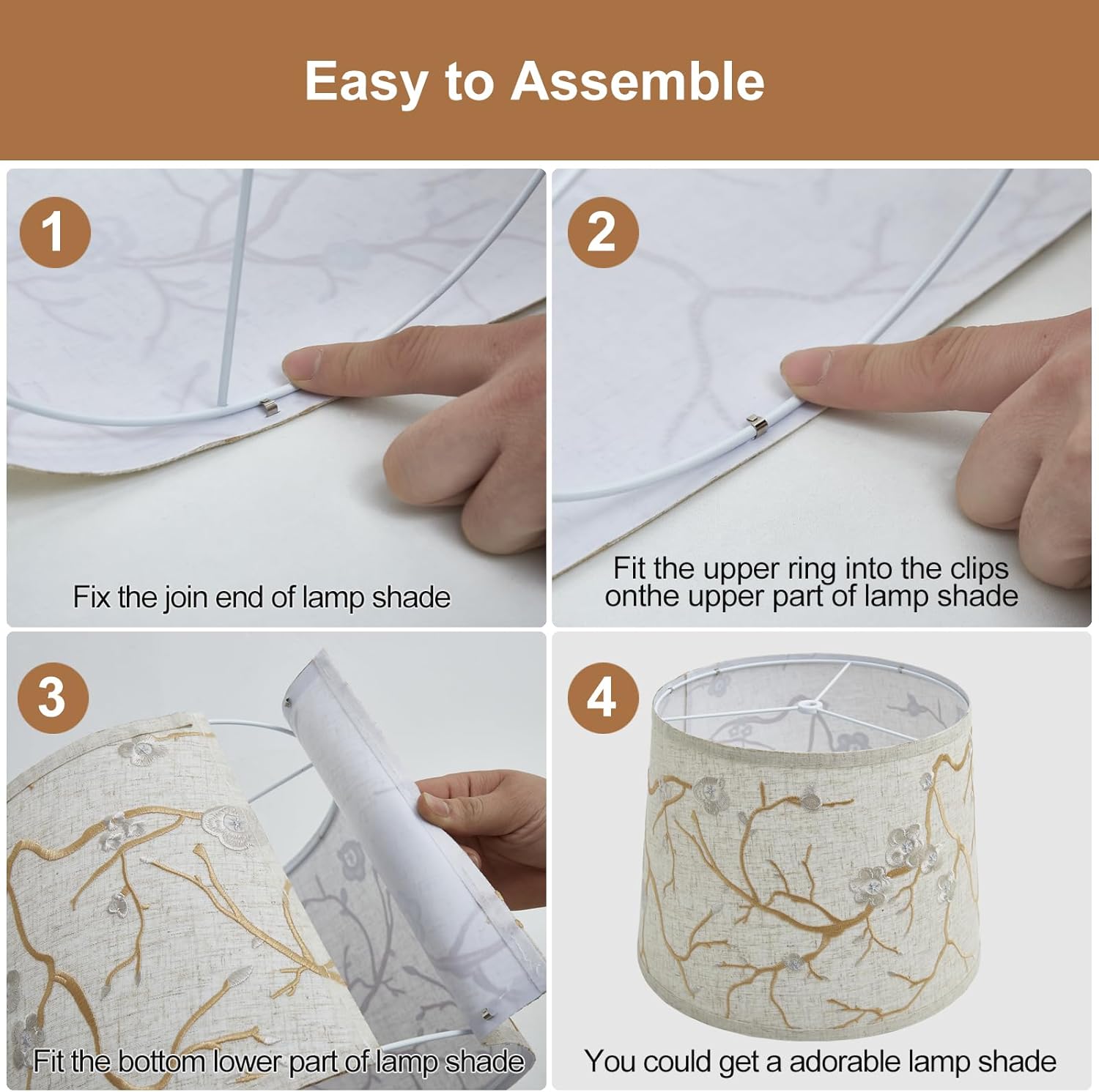 Easy to Assemble

1

Fix the join end of lamp shade

2

Fit the upper ring into the clips onthe upper part of lamp shade

3

Fit the bottom lower part of lamp shade

4

You could get a adorable lamp shade