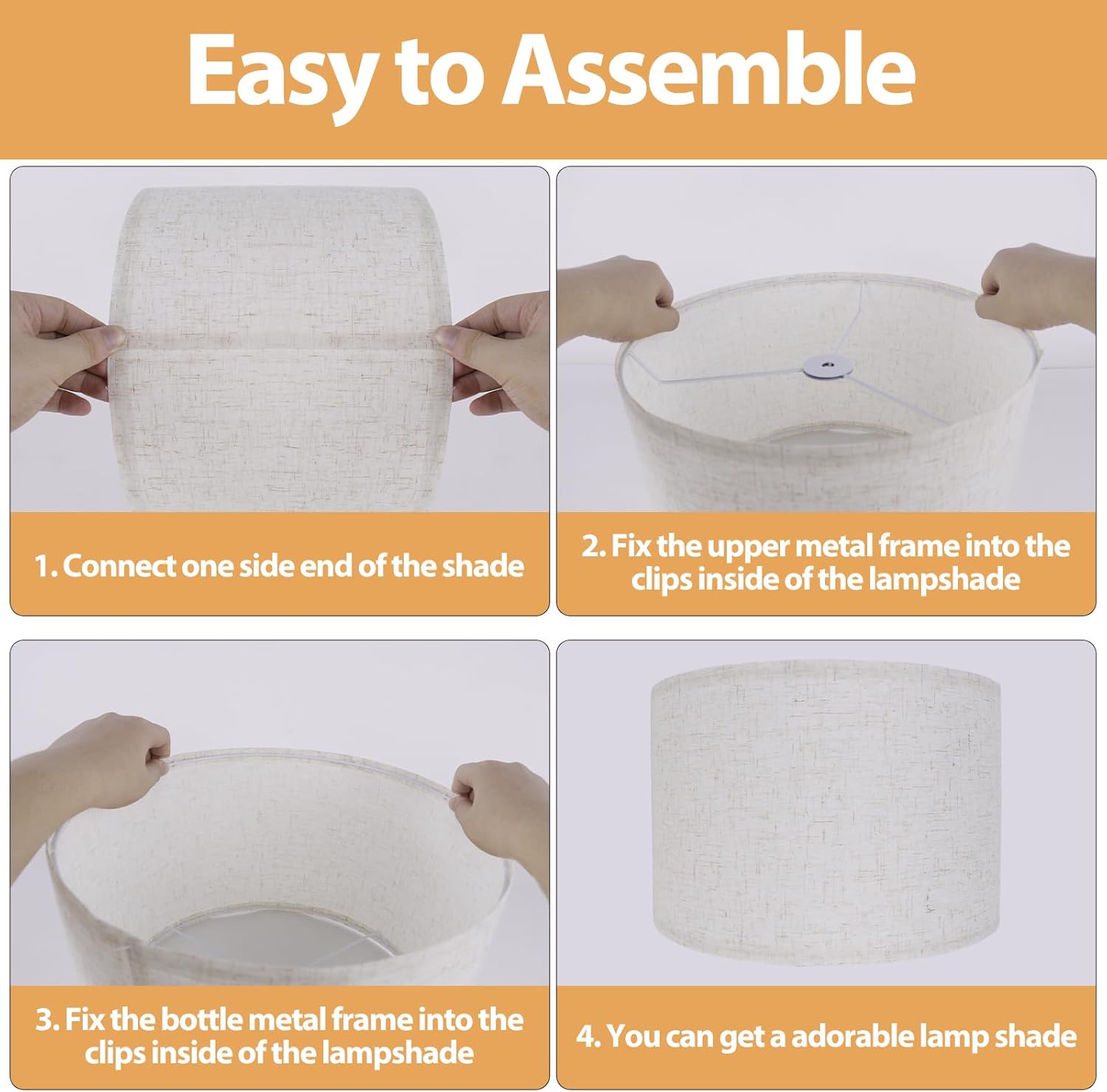 Easy to Assemble

1. Connect one side end of the shade

2. Fix the upper metal frame into the clips inside of the lampshade

3. Fix the bottle metal frame into the clips inside of the lampshade

4. You can get a adorable lamp shade