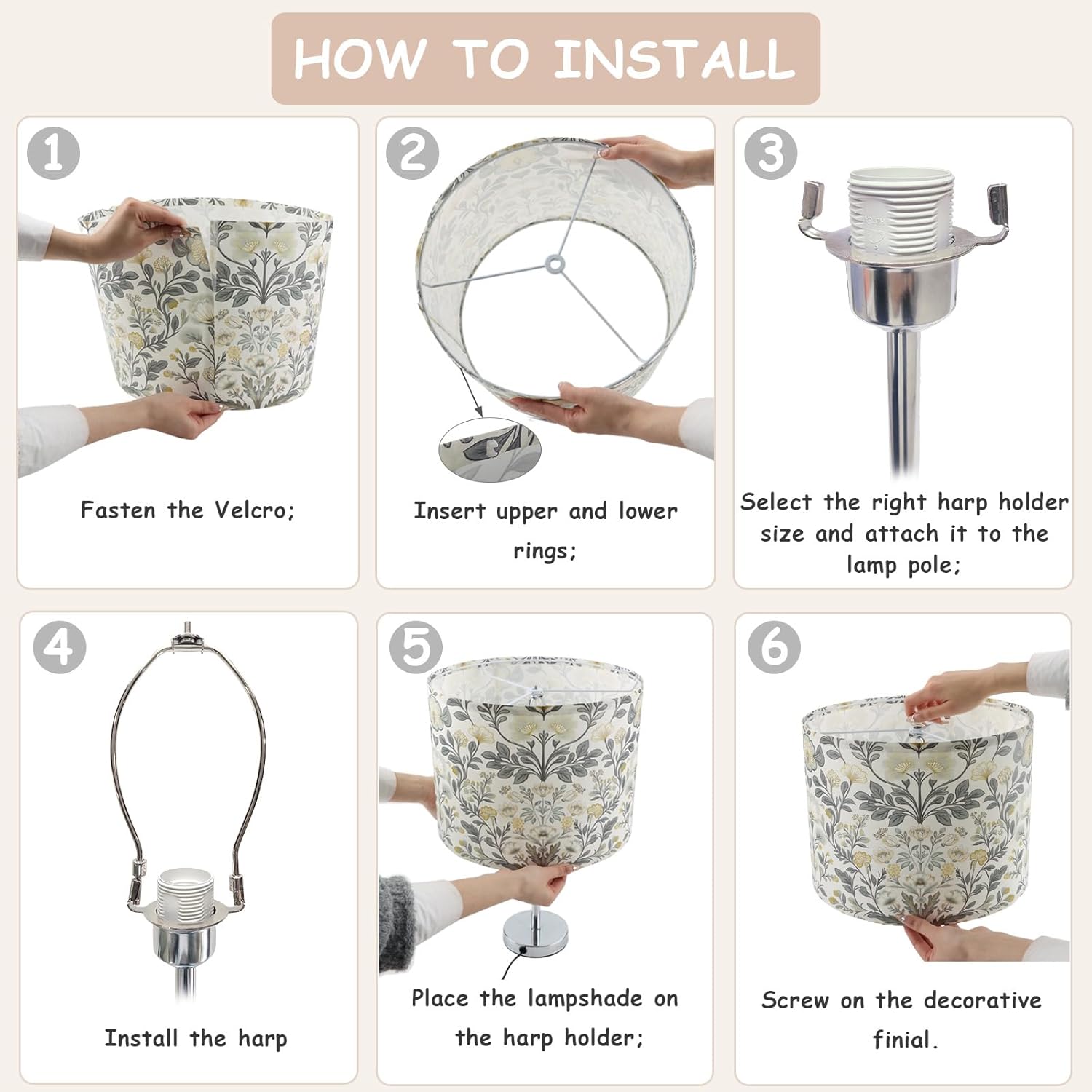 HOW TO INSTALL

1

Fasten the Velcro;

2

Insert upper and lower rings;

3

Select the right harp holder size and attach it to the lamp pole;

4

Install the harp

5

Place the lampshade on the harp holder;

6

Screw on the decorative finial.