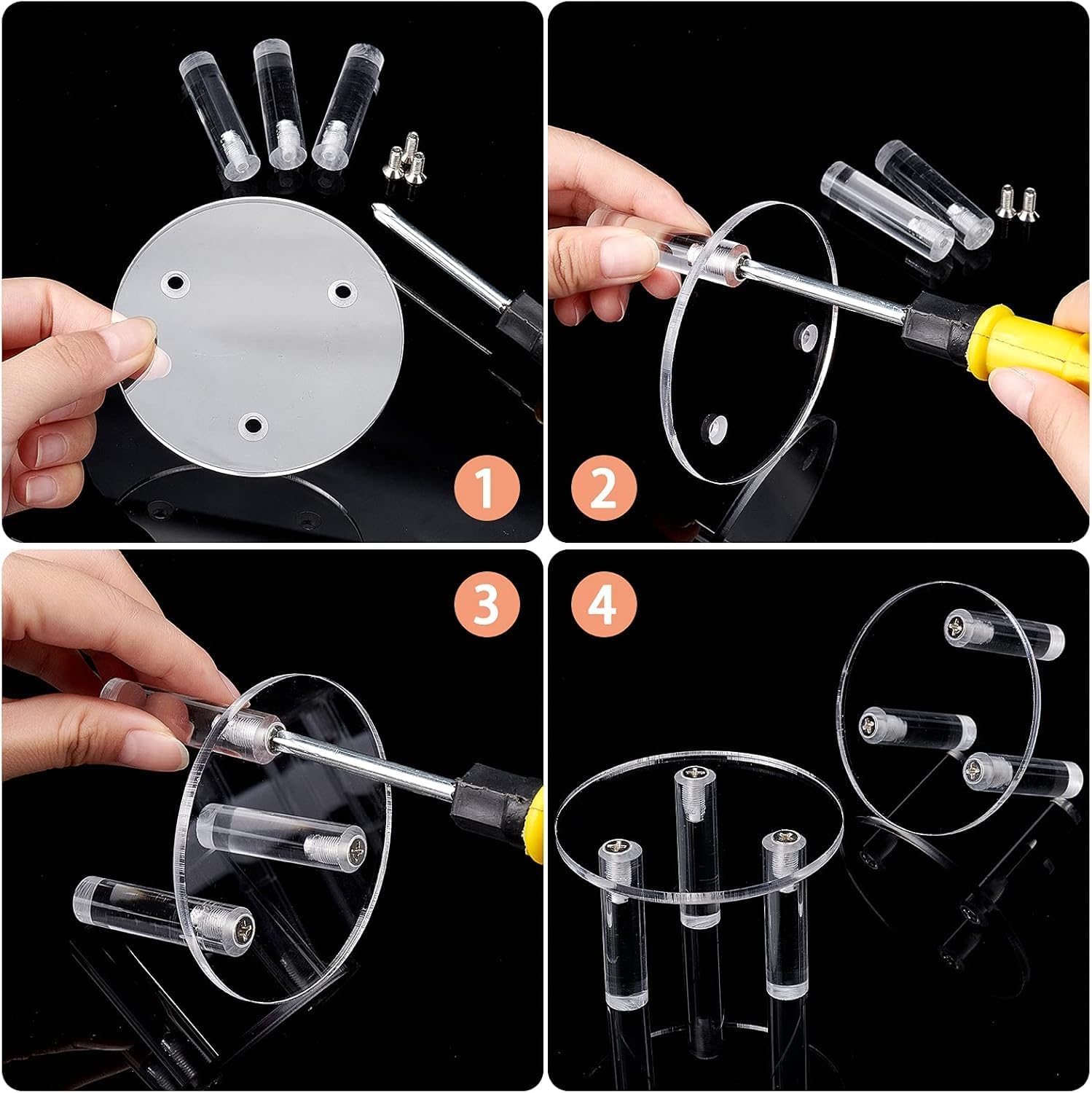 1

2

3

4