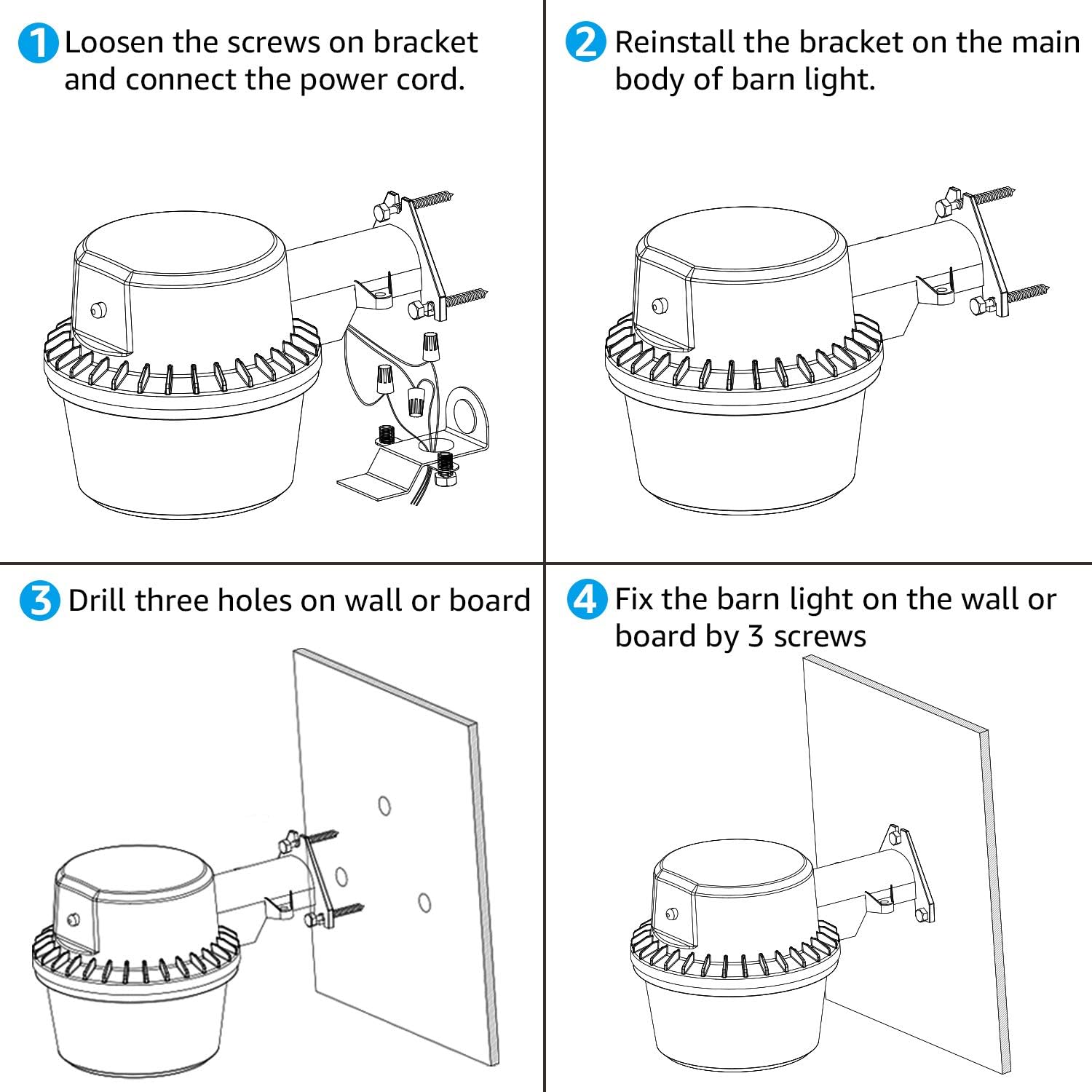 1 Loosen the screws on bracket and connect the power cord.

2 Reinstall the bracket on the main body of barn light.

3 Drill three holes on wall or board

4 Fix the barn light on the wall or board by 3 screws