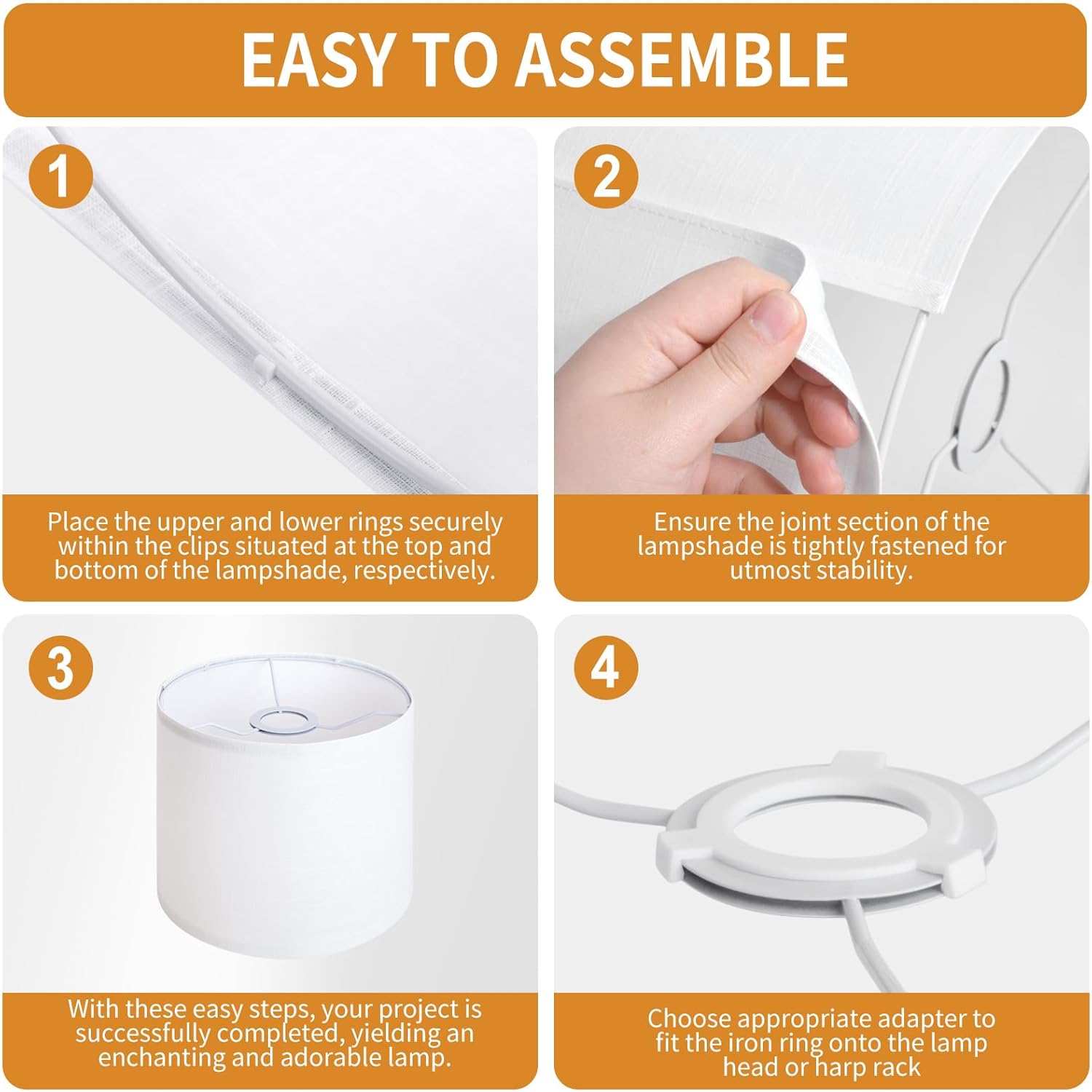 EASY TO ASSEMBLE

1

Place the upper and lower rings securely within the clips situated at the top and bottom of the lampshade, respectively.

2

Ensure the joint section of the lampshade is tightly fastened for utmost stability.

3

With these easy steps, your project is successfully completed, yielding an enchanting and adorable lamp.

4

Choose appropriate adapter to fit the iron ring onto the lamp head or harp rack