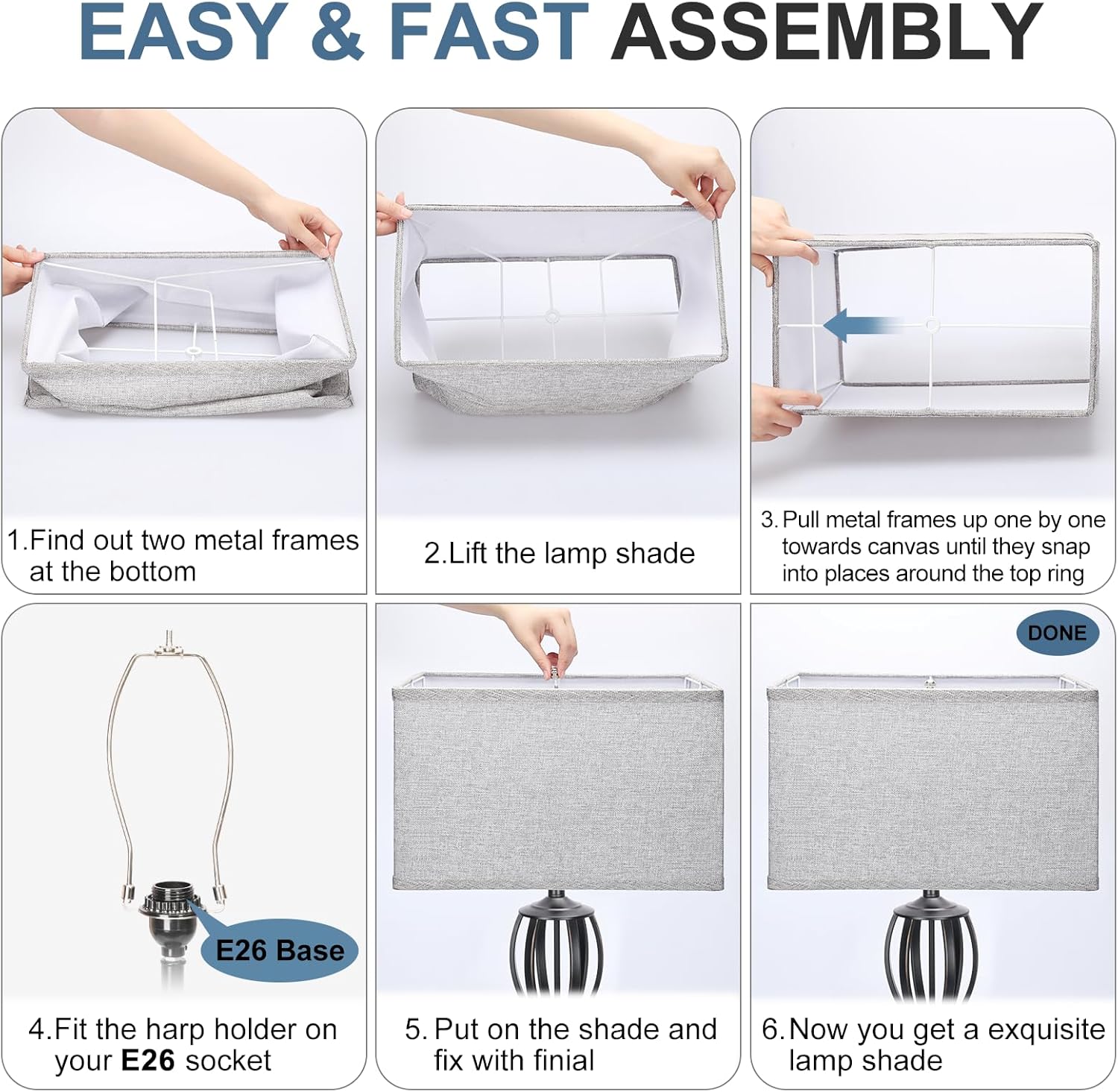 EASY & FAST ASSEMBLY

1.Find out two metal frames at the bottom

2.Lift the lamp shade

3. Pull metal frames up one by one towards canvas until they snap into places around the top ring

E26 Base

4.Fit the harp holder on your E26 socket

5. Put on the shade and fix with finial

DONE

6.Now you get a exquisite lamp shade