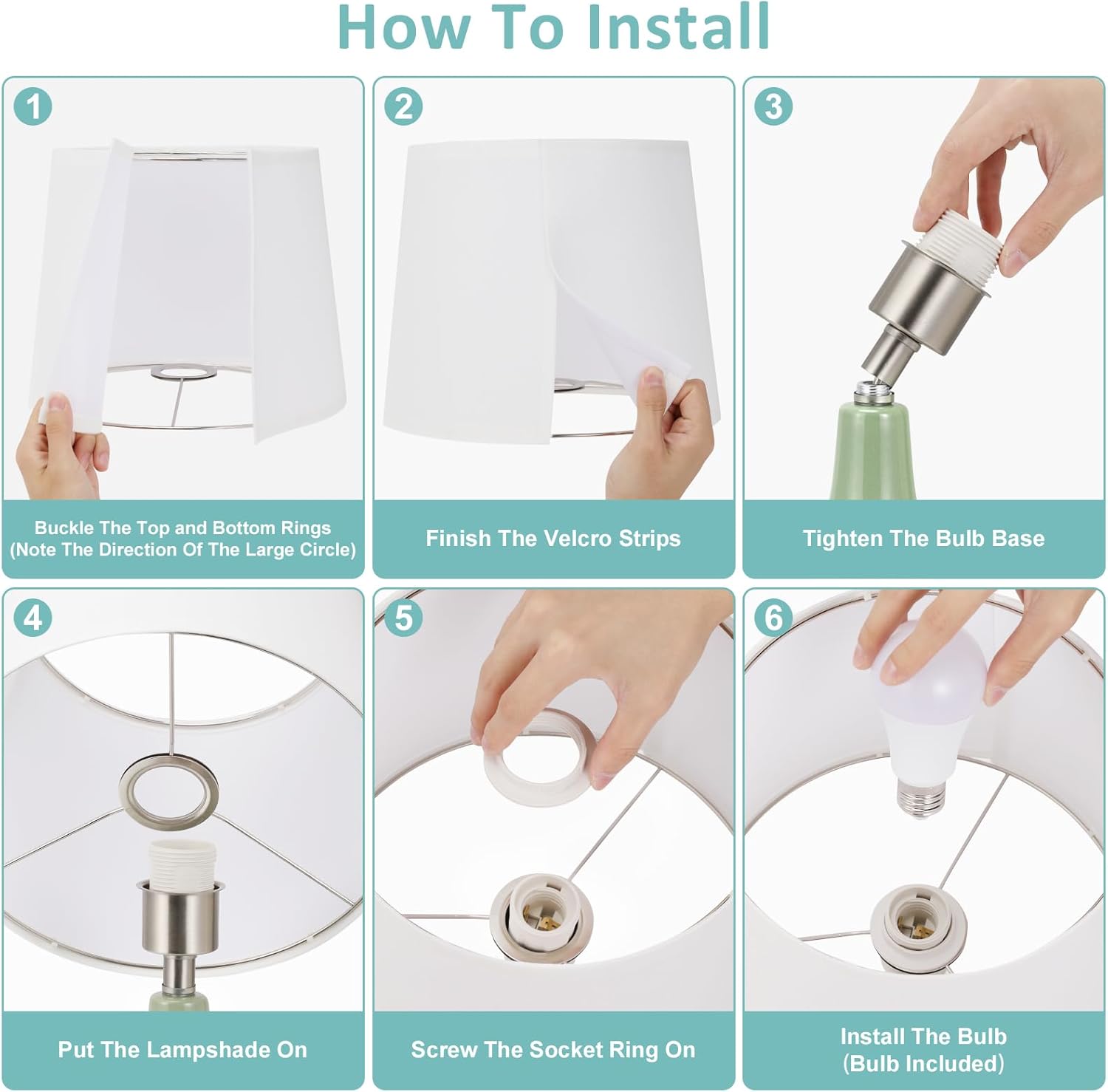 How To Install

1

Buckle The Top and Bottom Rings (Note The Direction Of The Large Circle)

2

Finish The Velcro Strips

3

Tighten The Bulb Base

4

Put The Lampshade On

5

Screw The Socket Ring On

6

Install The Bulb (Bulb Included)