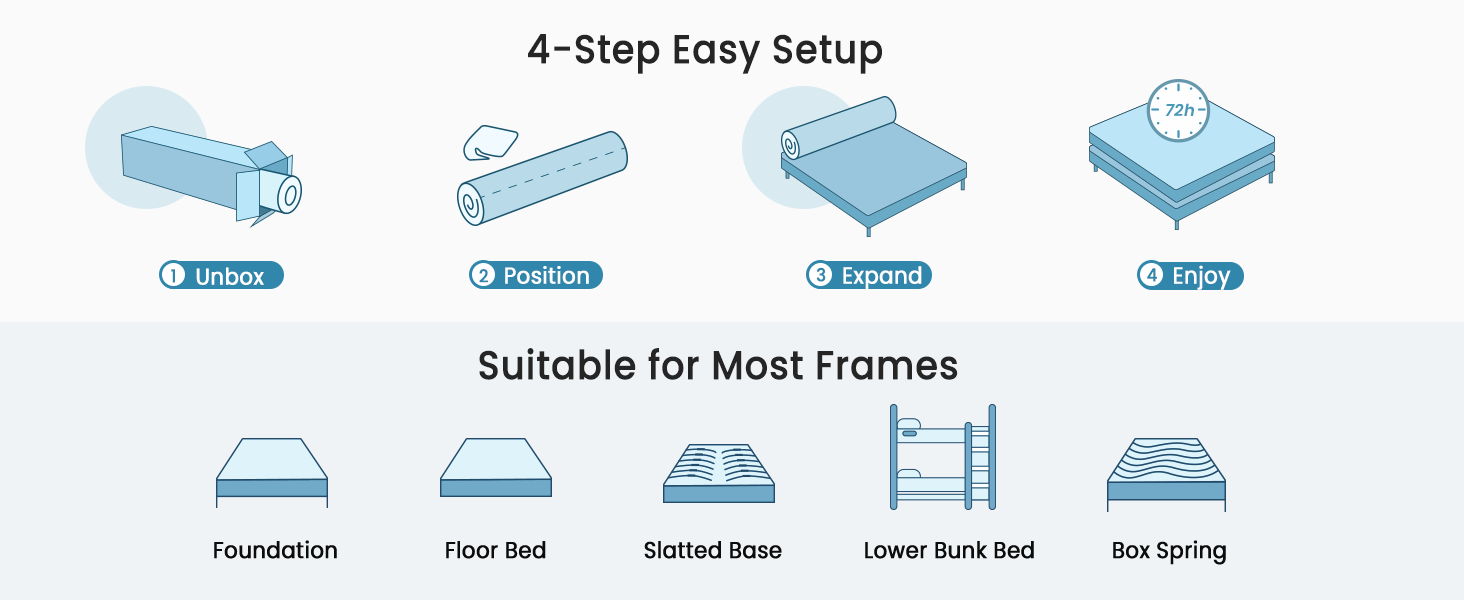 4-Step Easy Setup

72h

1 Unbox

2 Position

3 Expand

4 Enjoy

Suitable for Most Frames

Foundation

Floor Bed

Slatted Base

Lower Bunk Bed

Box Spring