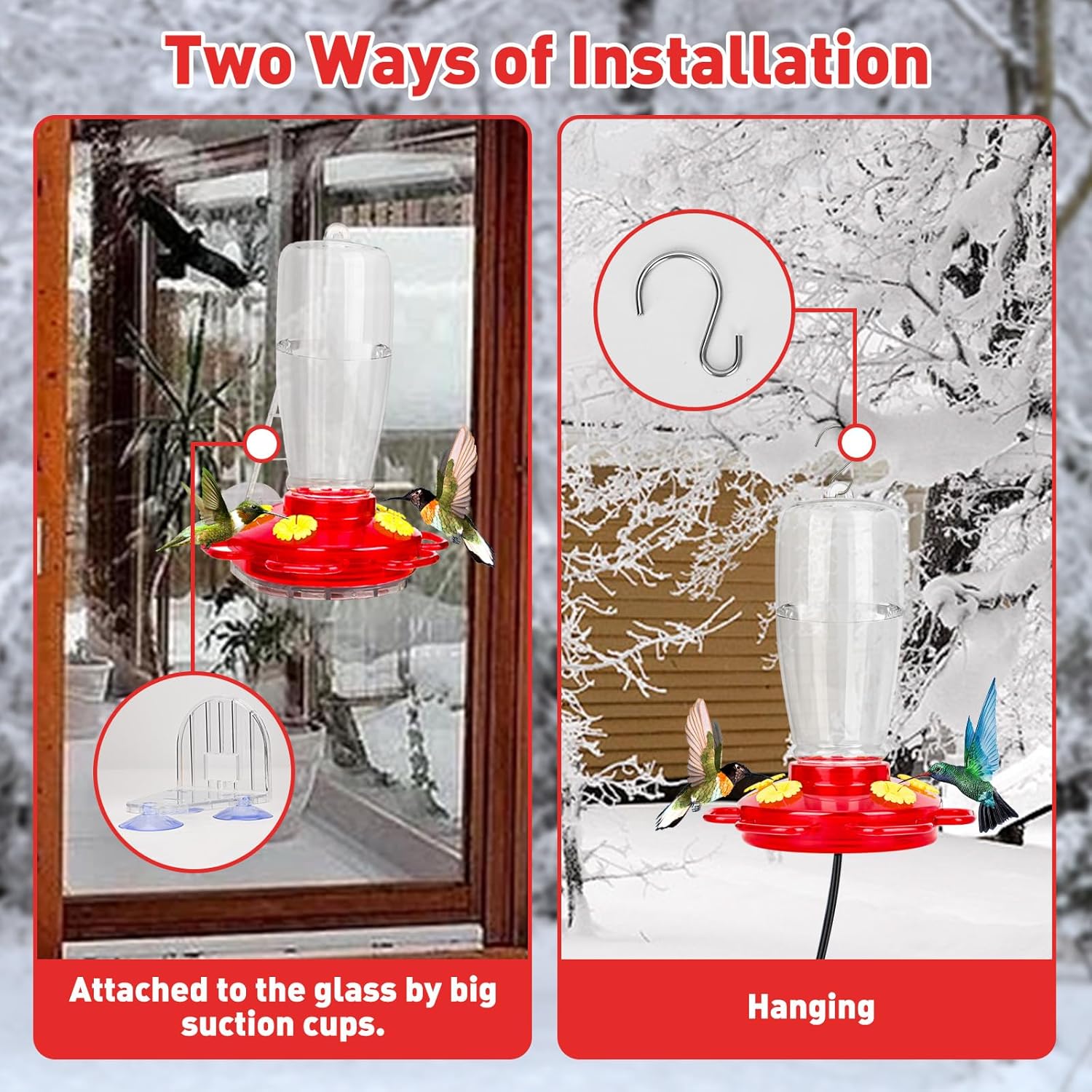 Two Ways of Installation

Attached to the glass by big suction cups.

Hanging