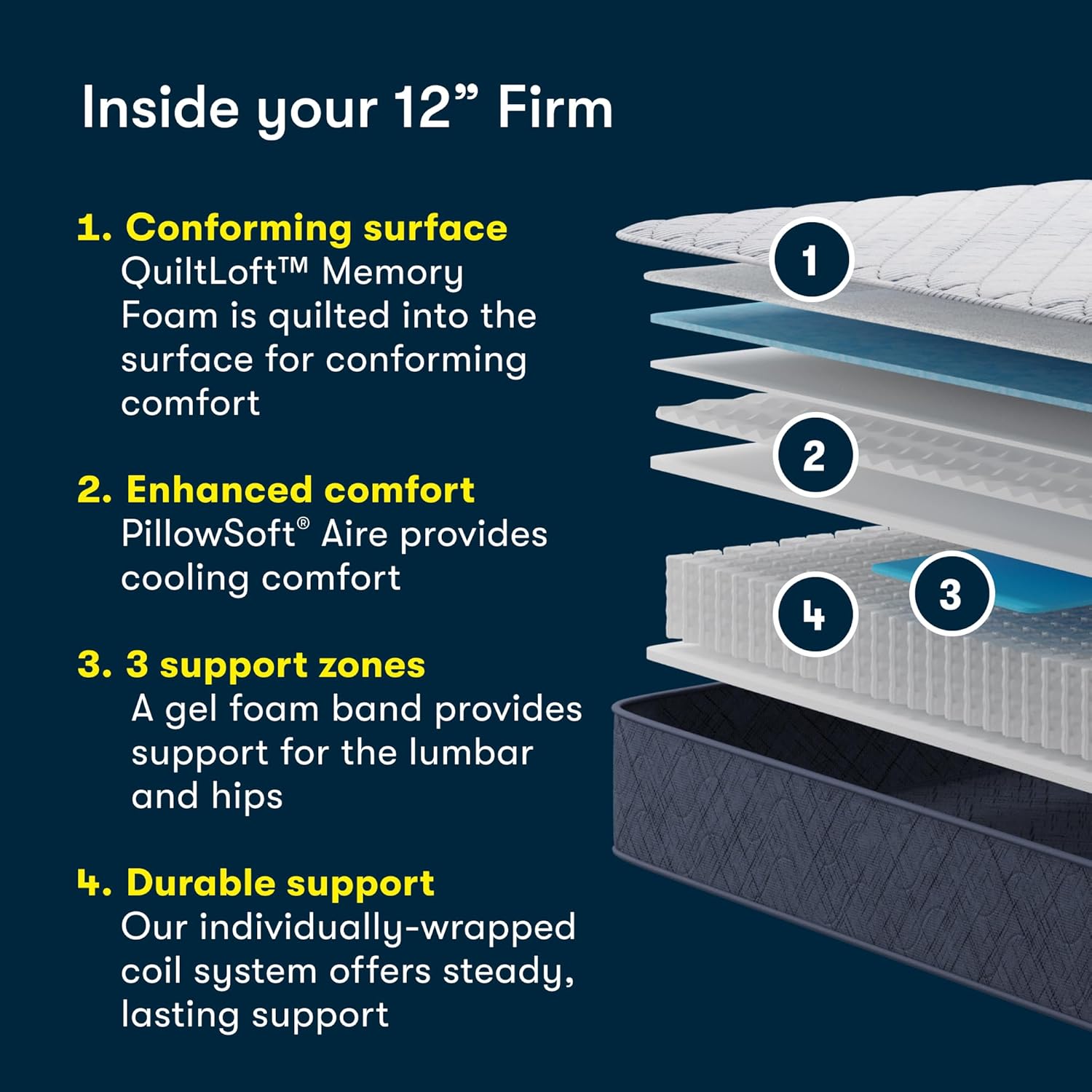 Inside your 12” Firm

1. Conforming surface
QuiltLoft™ Memory Foam is quilted into the surface for conforming comfort

2. Enhanced comfort
PillowSoft® Aire provides cooling comfort

3. 3 support zones
A gel foam band provides support for the lumbar and hips

4. Durable support
Our individually-wrapped coil system offers steady, lasting support

1

2

3

4