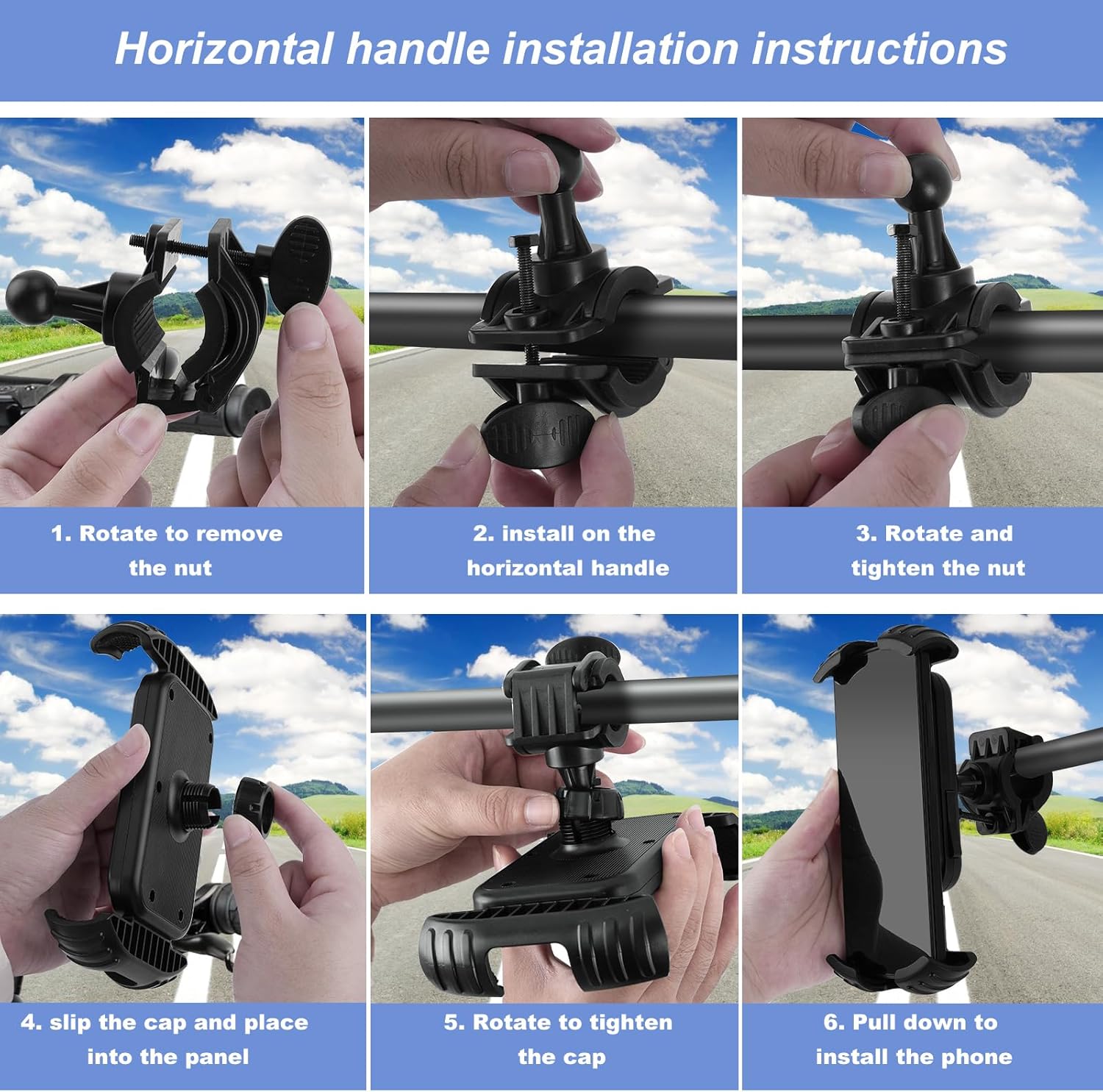 Horizontal handle installation instructions

1. Rotate to remove the nut

2. install on the horizontal handle

3. Rotate and tighten the nut

4. slip the cap and place into the panel

5. Rotate to tighten the cap

6. Pull down to install the phone