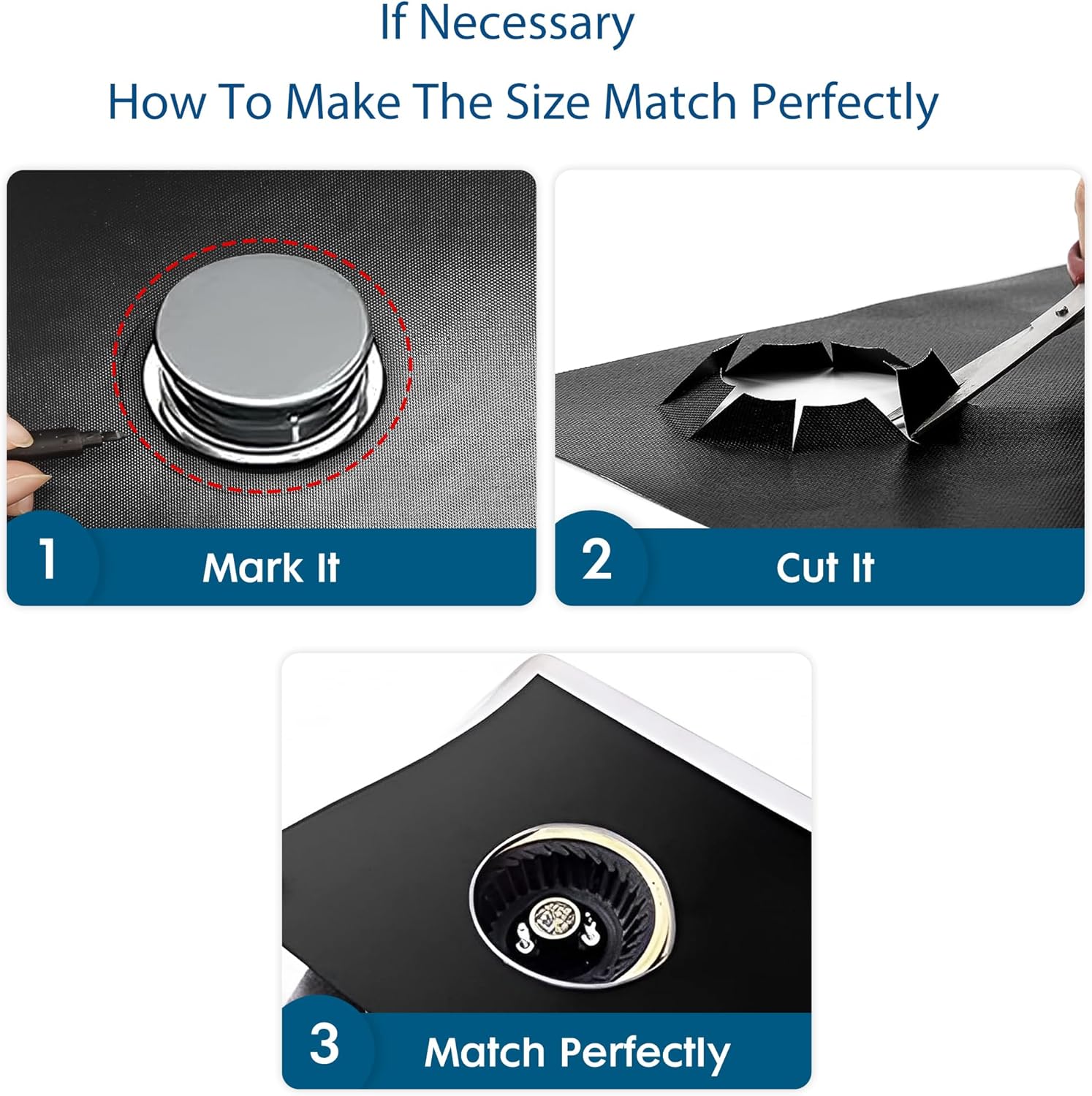 If Necessary
How To Make The Size Match Perfectly

1 Mark It

2 Cut It

3 Match Perfectly