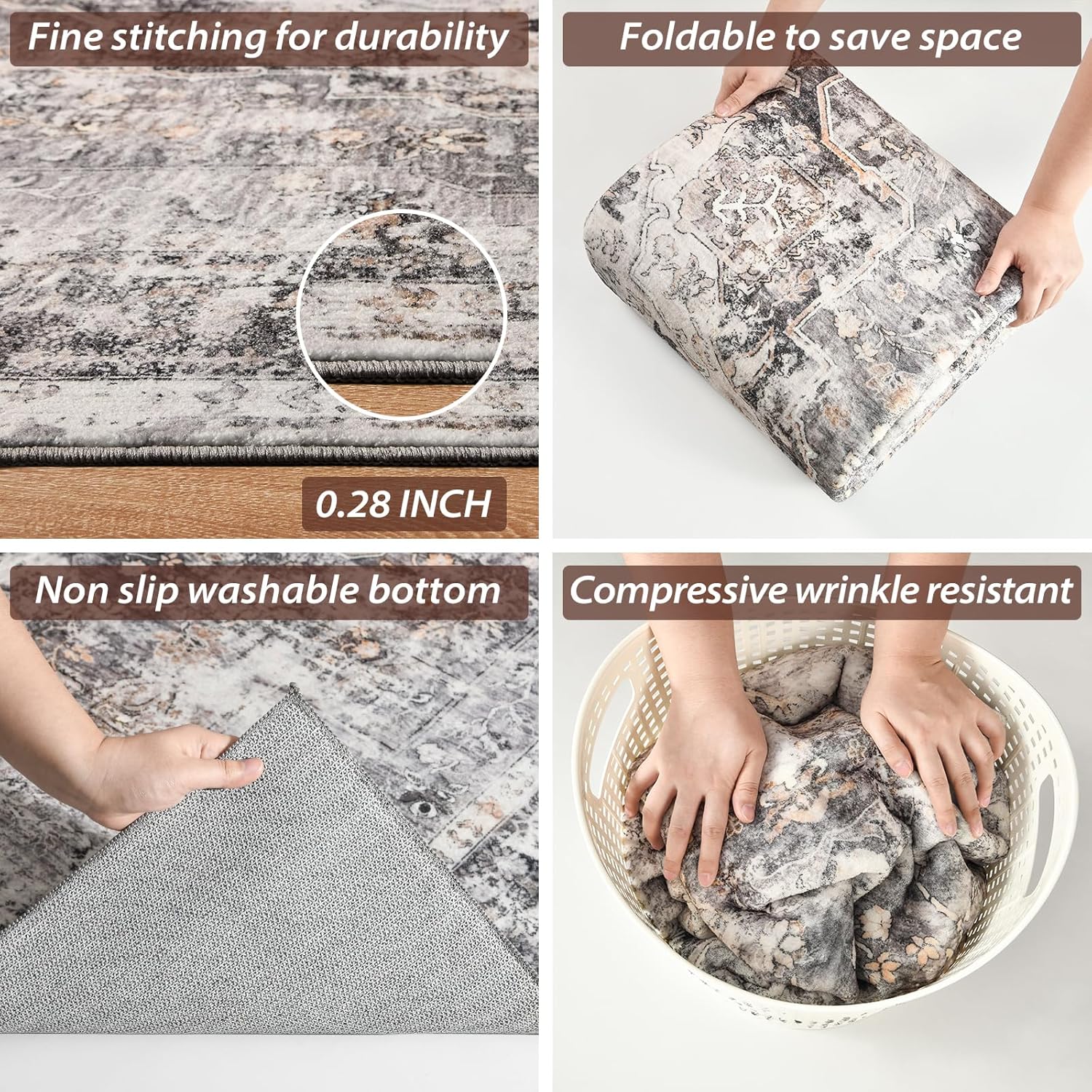 Fine stitching for durability

0.28 INCH

Foldable to save space

Non slip washable bottom

Compressive wrinkle resistant