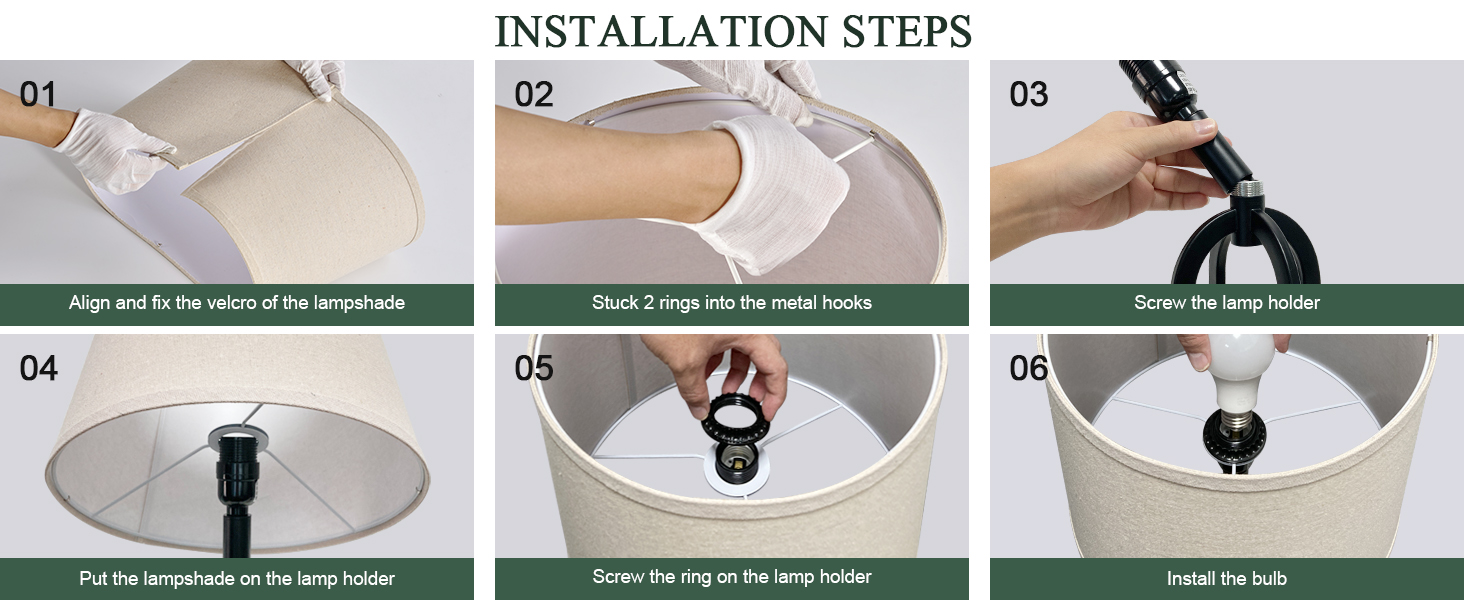 INSTALLATION STEPS

01
Align and fix the velcro of the lampshade

02
Stuck 2 rings into the metal hooks

03
Screw the lamp holder

04
Put the lampshade on the lamp holder

05
Screw the ring on the lamp holder

06
Install the bulb