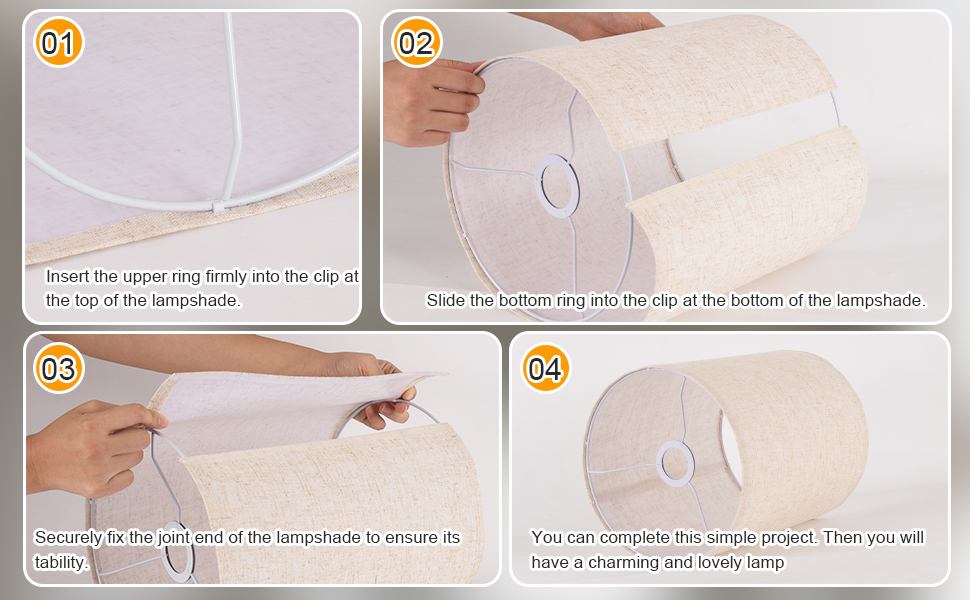 01

Insert the upper ring firmly into the clip at the top of the lampshade.

02

Slide the bottom ring into the clip at the bottom of the lampshade.

03

Securely fix the joint end of the lampshade to ensure its tability.

04

You can complete this simple project. Then you will have a charming and lovely lamp