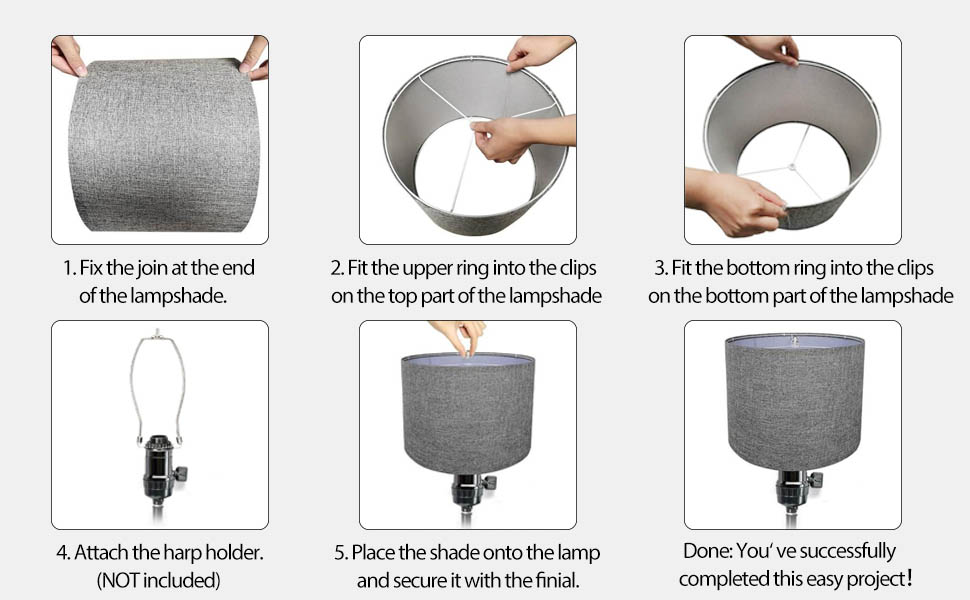 1. Fix the join at the end of the lampshade.

2. Fit the upper ring into the clips on the top part of the lampshade

3. Fit the bottom ring into the clips on the bottom part of the lampshade

4. Attach the harp holder. (NOT included)

5. Place the shade onto the lamp and secure it with the finial.

Done: You' ve successfully completed this easy project!