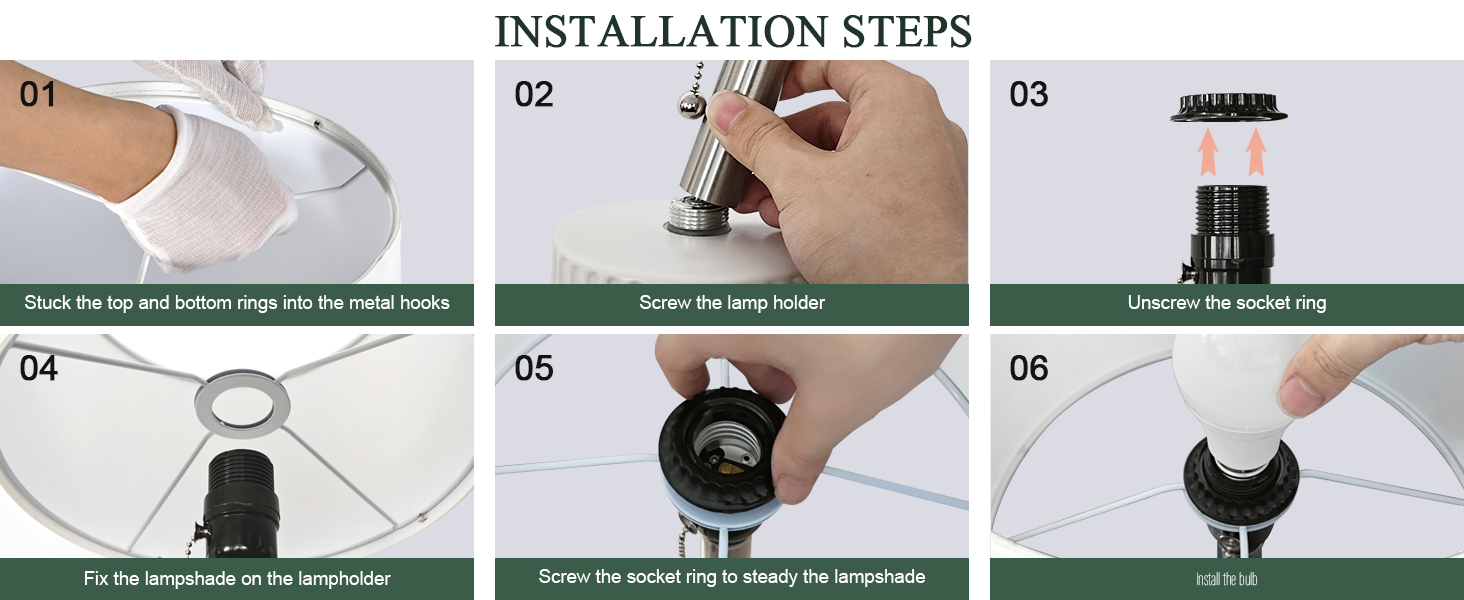 INSTALLATION STEPS

01

Stuck the top and bottom rings into the metal hooks

02

Screw the lamp holder

03

Unscrew the socket ring

04

Fix the lampshade on the lampholder

05

Screw the socket ring to steady the lampshade

06

Install the bulb