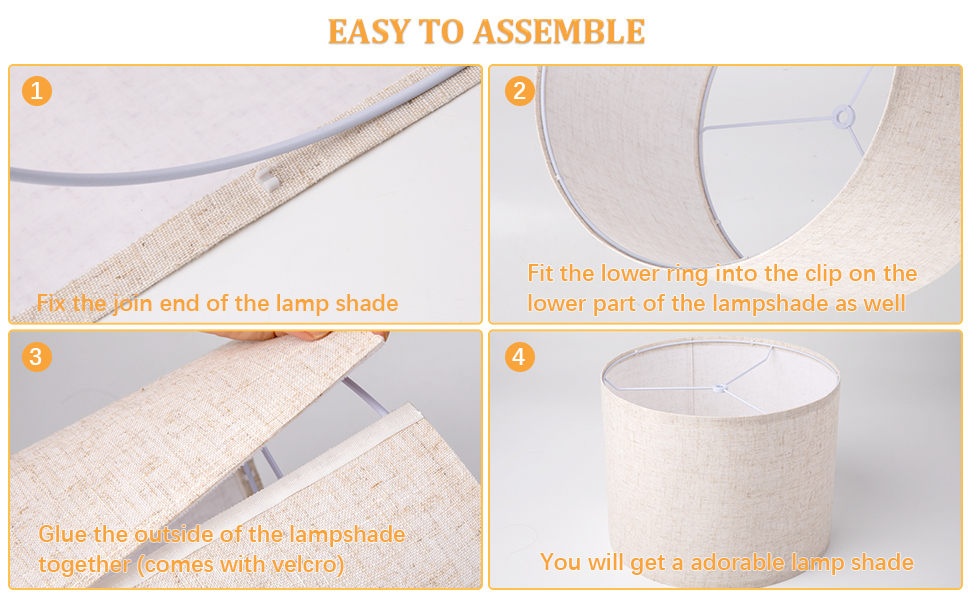 EASY TO ASSEMBLE

1

Fix the join end of the lamp shade

2

Fit the lower ring into the clip on the lower part of the lampshade as well

3

Glue the outside of the lampshade together (comes with velcro)

4

You will get a adorable lamp shade