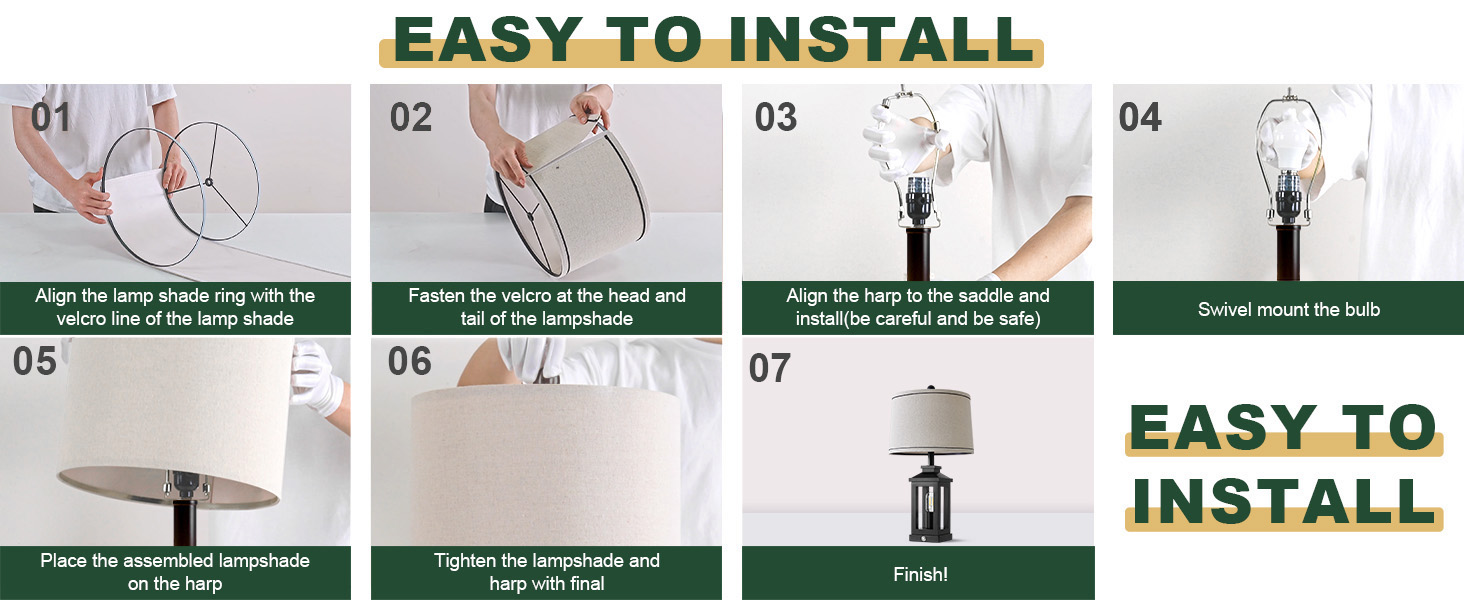 EASY TO INSTALL

01
Align the lamp shade ring with the velcro line of the lamp shade

02
Fasten the velcro at the head and tail of the lampshade

03
Align the harp to the saddle and install(be careful and be safe)

04
Swivel mount the bulb

05
Place the assembled lampshade on the harp

06
Tighten the lampshade and harp with final

07
Finish!

EASY TO INSTALL