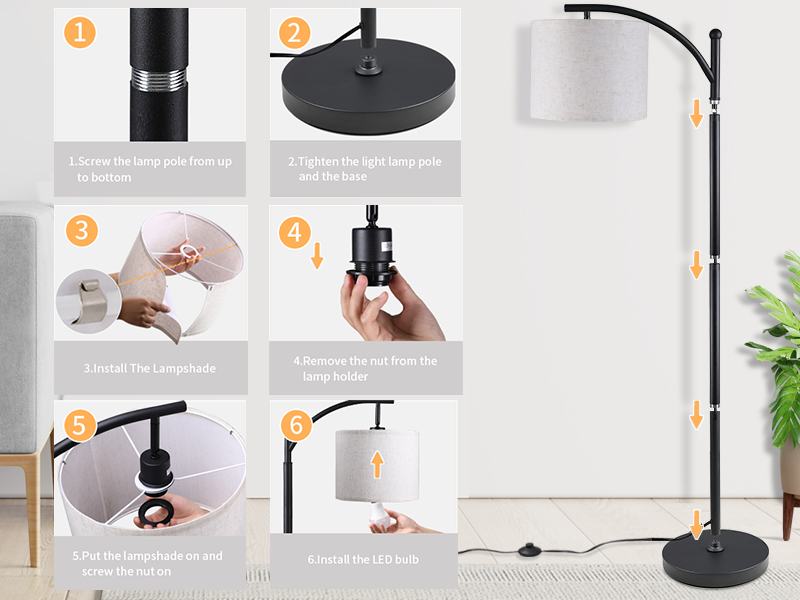 1

1.Screw the lamp pole from up to bottom

2

2.Tighten the light lamp pole and the base

3

3.Install The Lampshade

4

4.Remove the nut from the lamp holder

5

5.Put the lampshade on and screw the nut on

6

6.Install the LED bulb